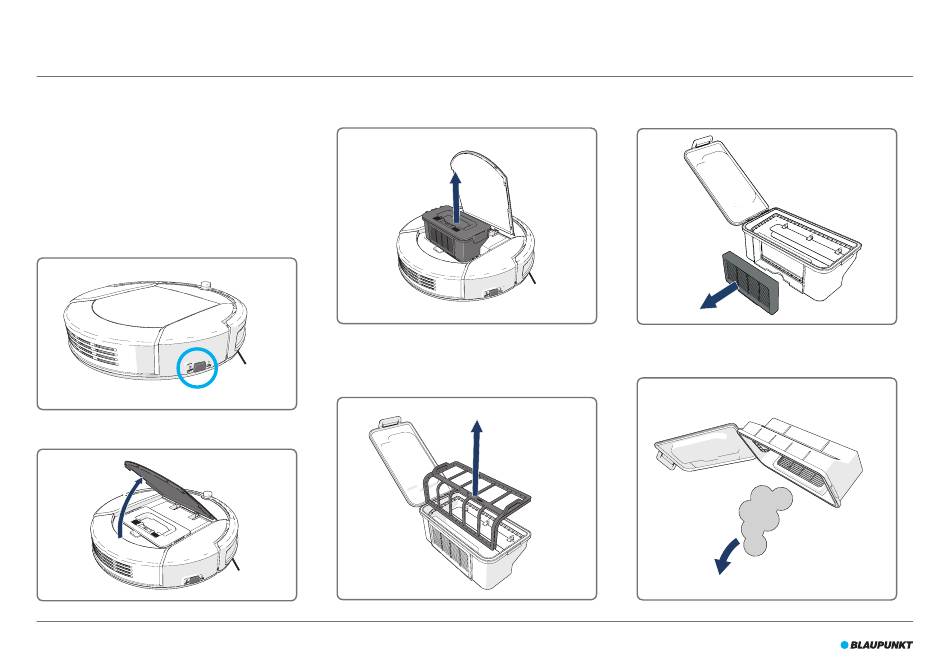 BLAUPUNKT