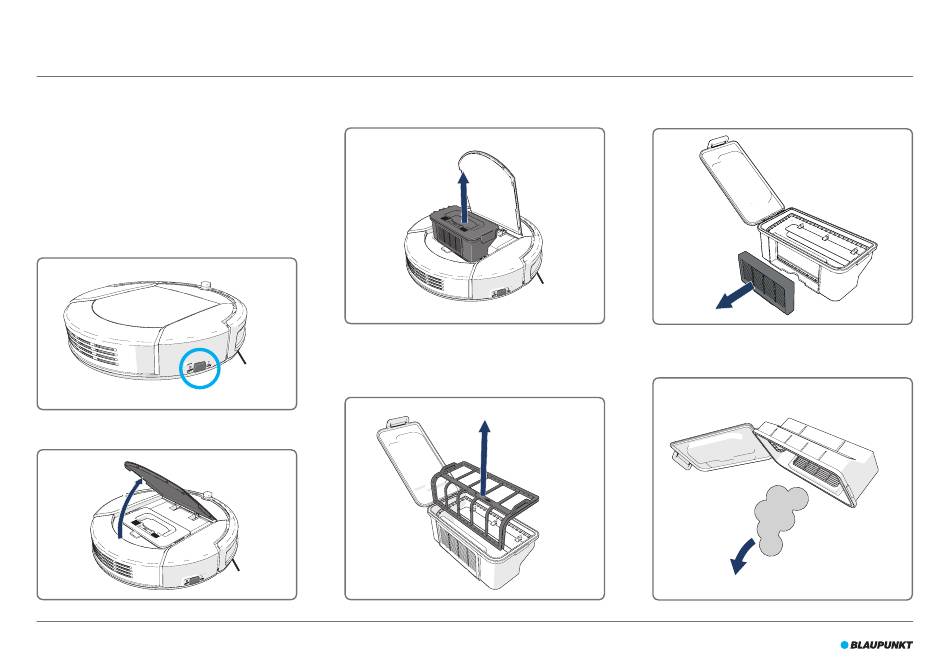 BLAUPUNKT