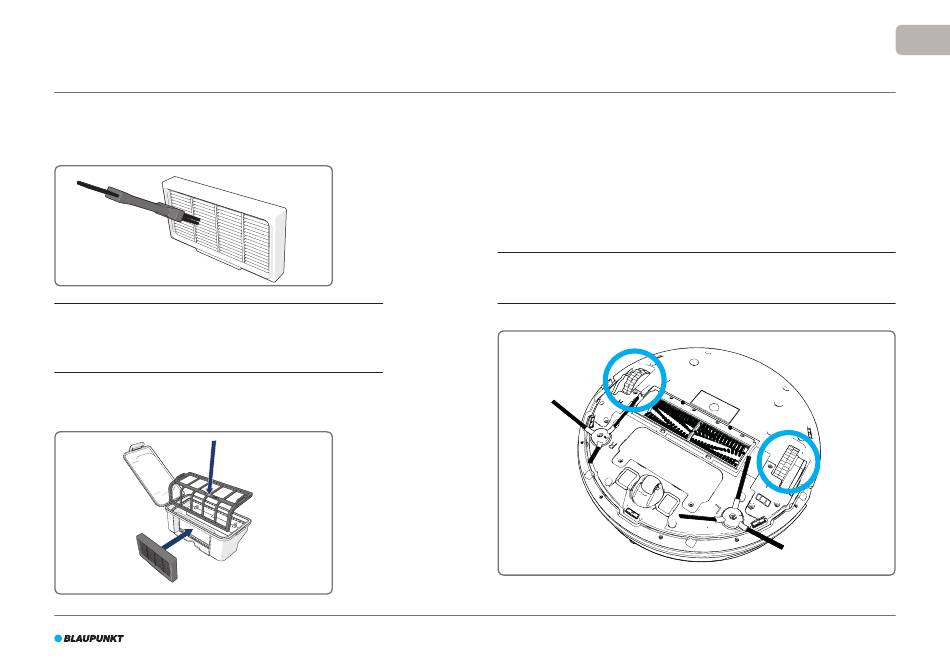 BLAUPUNKT