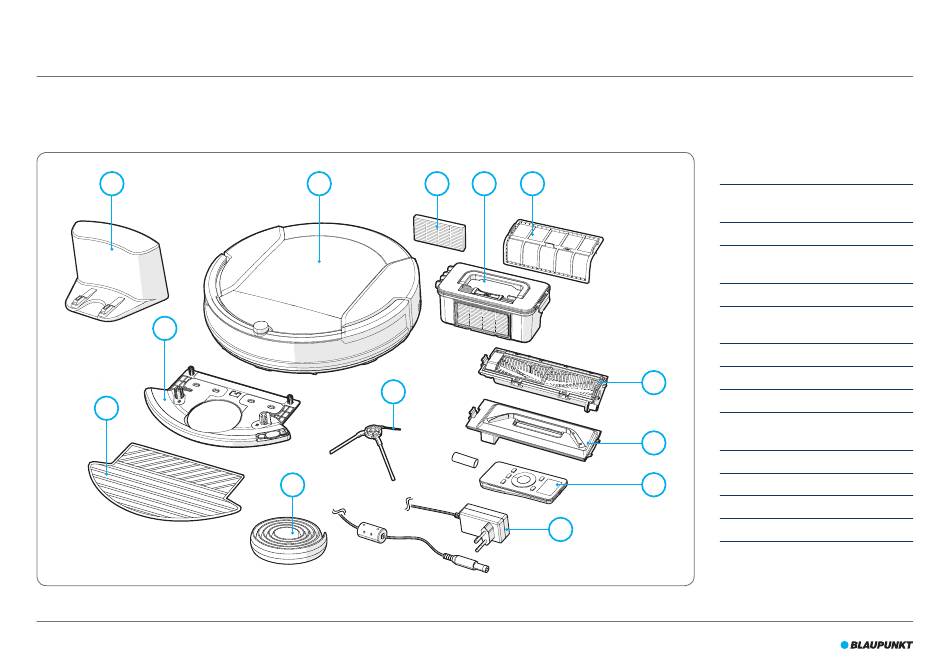 BLAUPUNKT