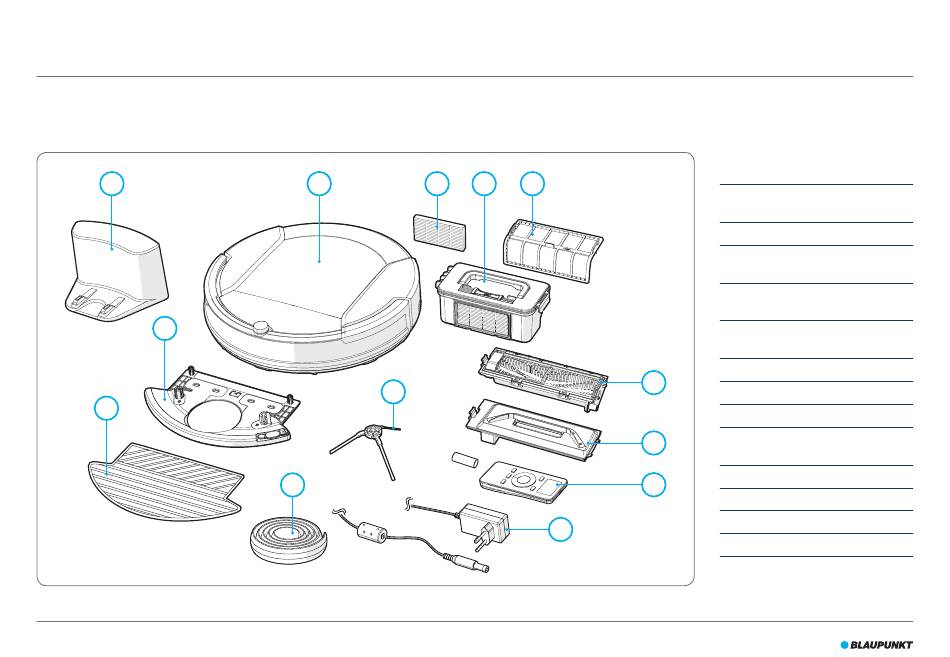 BLAUPUNKT