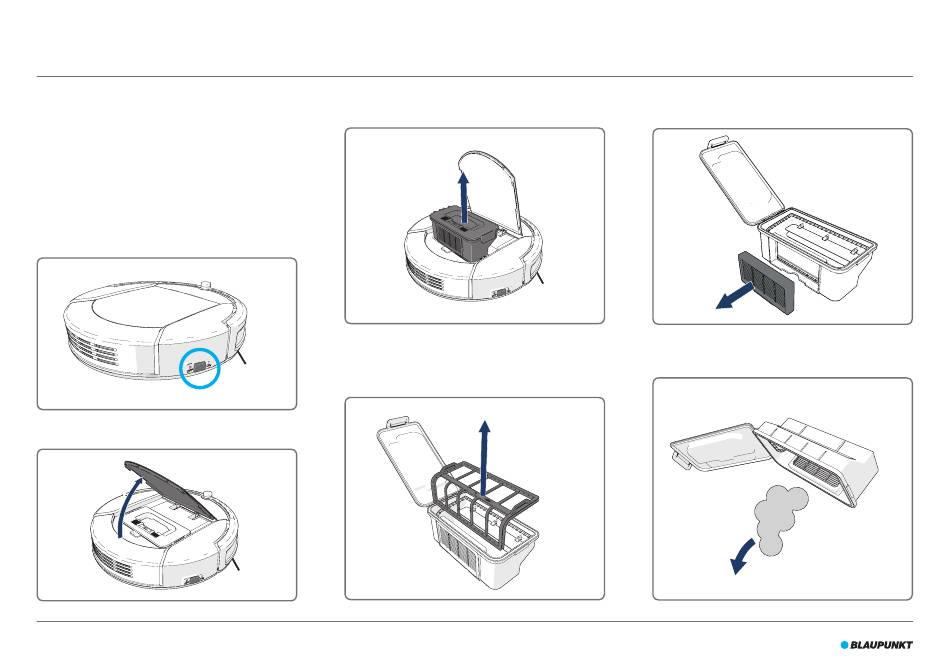 BLAUPUNKT