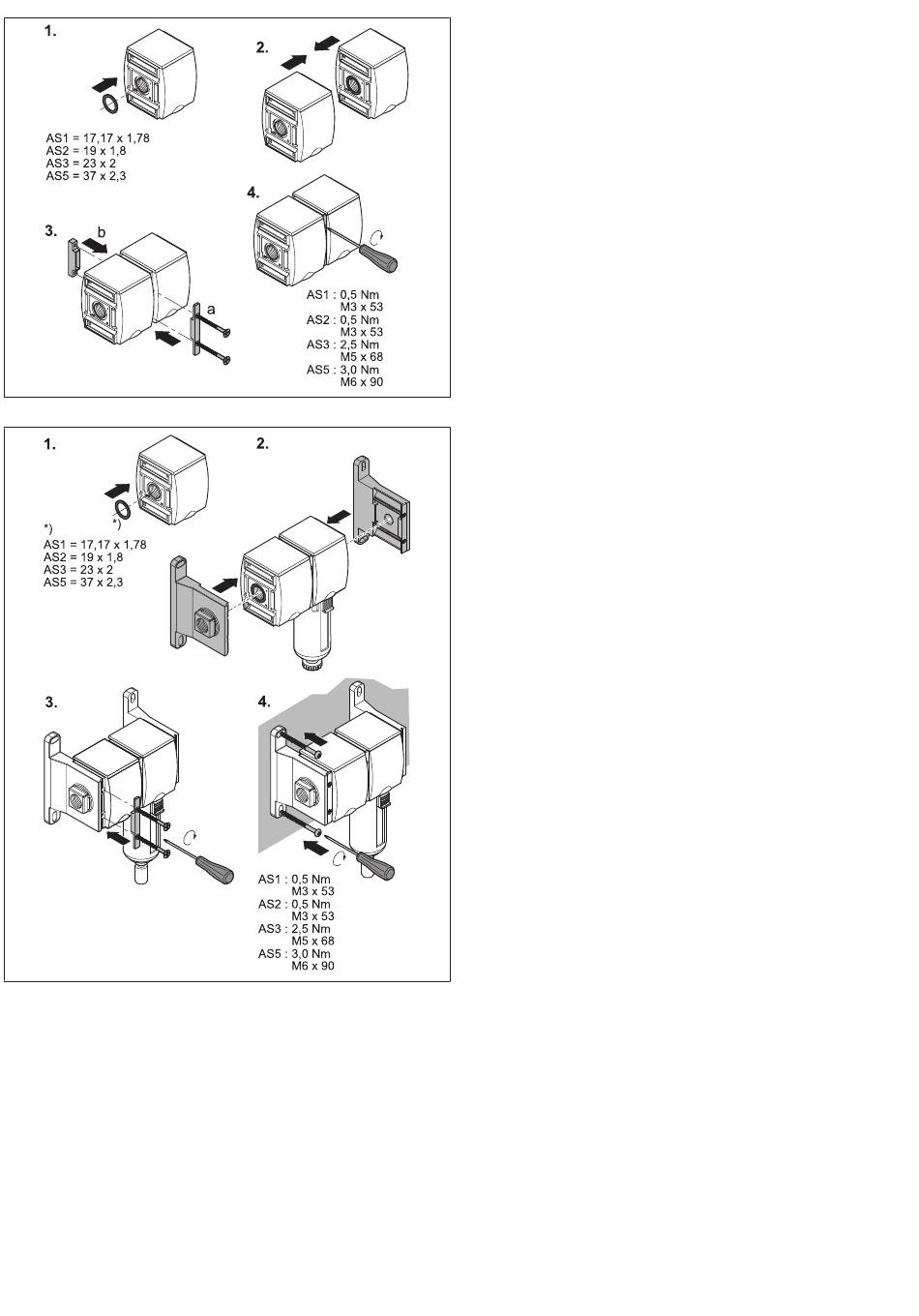 1.

AS1 = 17,17 x 1,78
AS2 = 19 x 1,8
AS3 = 23 x 2
AS5 = 37 x 2,3

2.

3.

b

a

4.

AS1 : 0,5 Nm
M3 x 53
AS2 : 0,5 Nm
M3 x 53
AS3 : 2,5 Nm
M5 x 68
AS5 : 3,0 Nm
M6 x 90

1.

*)

*)
AS1 = 17,17 x 1,78
AS2 = 19 x 1,8
AS3 = 23 x 2
AS5 = 37 x 2,3

2.

3.

4.

AS1 : 0,5 Nm
M3 x 53
AS2 : 0,5 Nm
M3 x 53
AS3 : 2,5 Nm
M5 x 68
AS5 : 3,0 Nm
M6 x 90