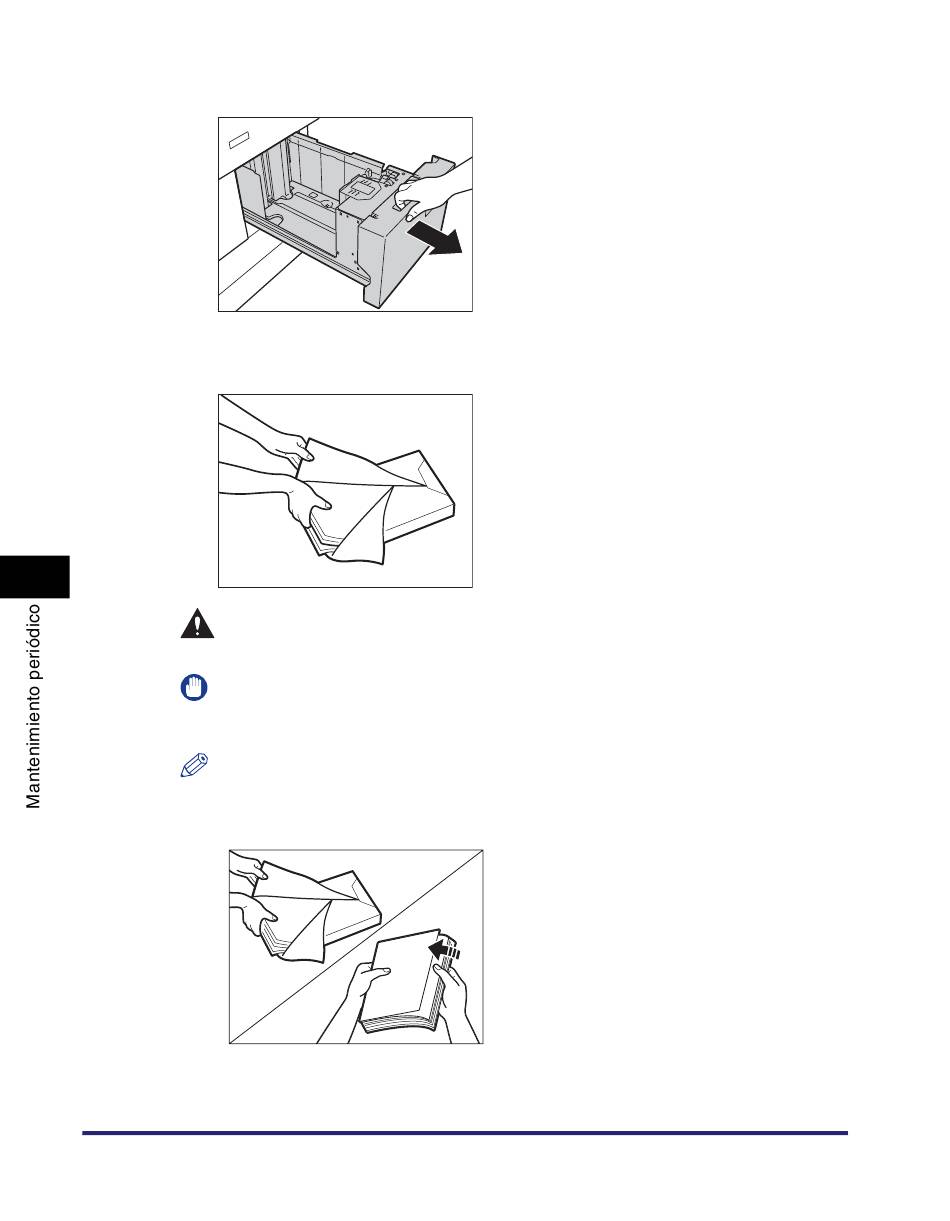 Mantenimiento periódico