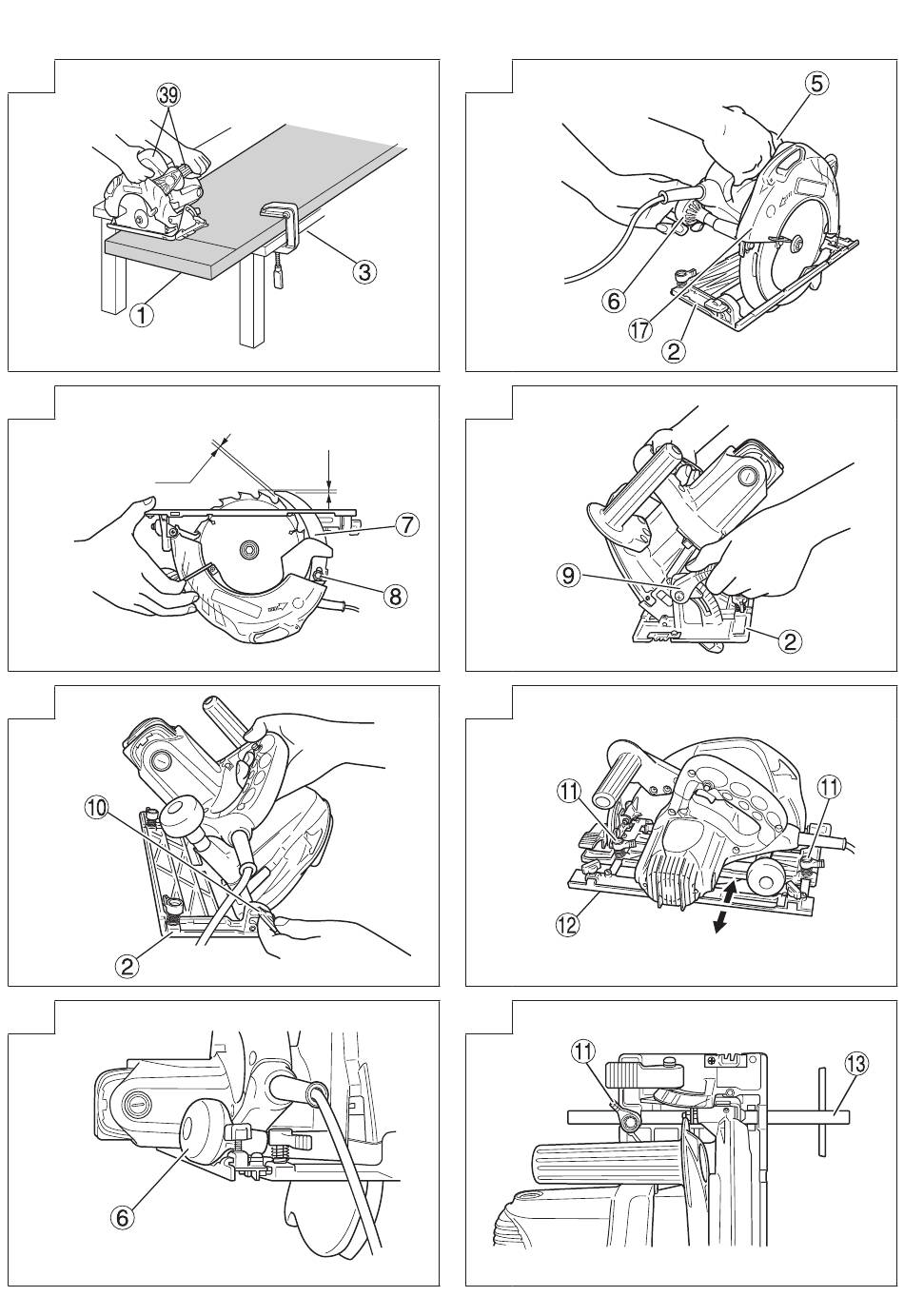 39
3
1

5
6
17
2

7
8

9
2

10
2

11
11
12

6

11
13