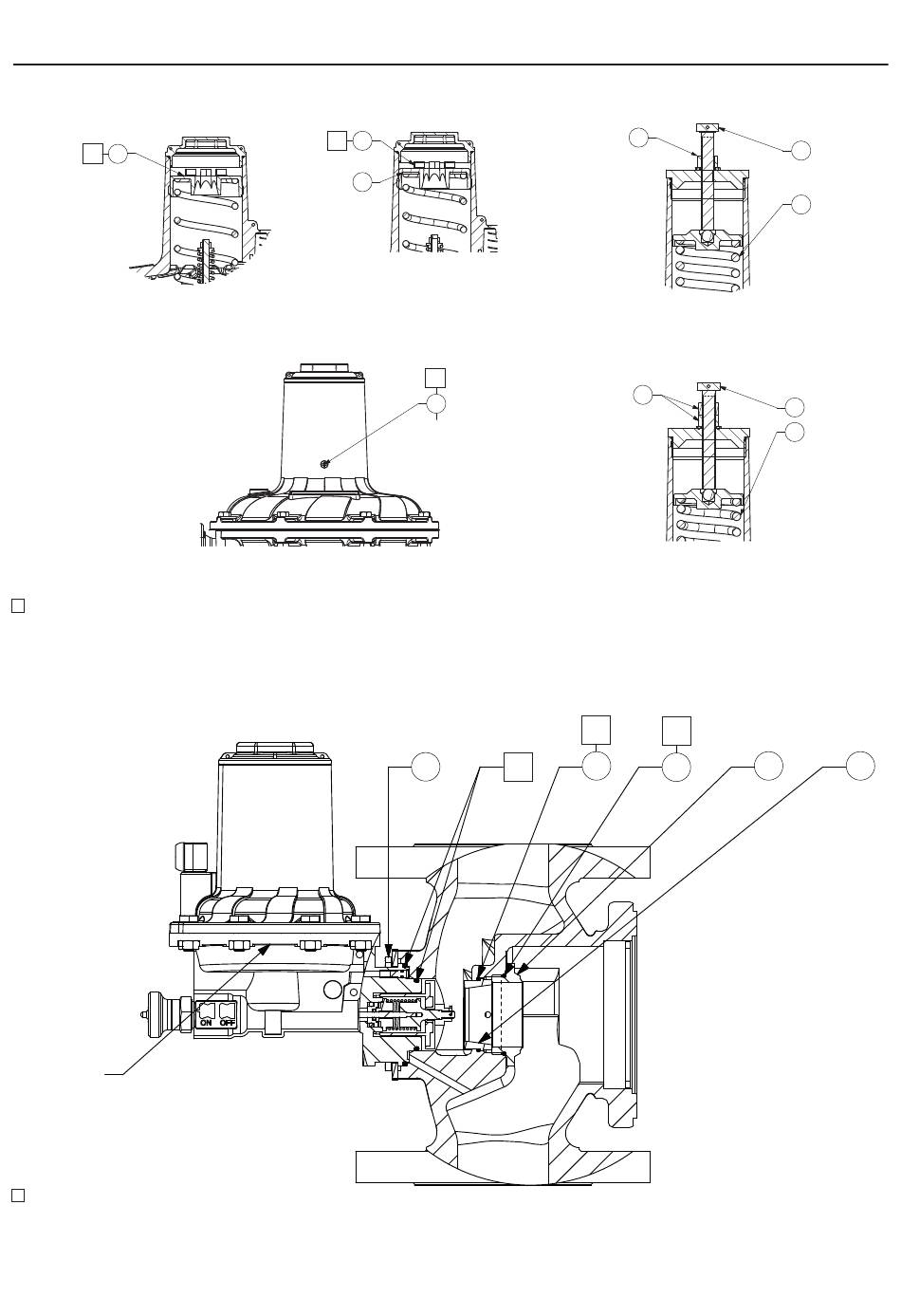 ON OFF