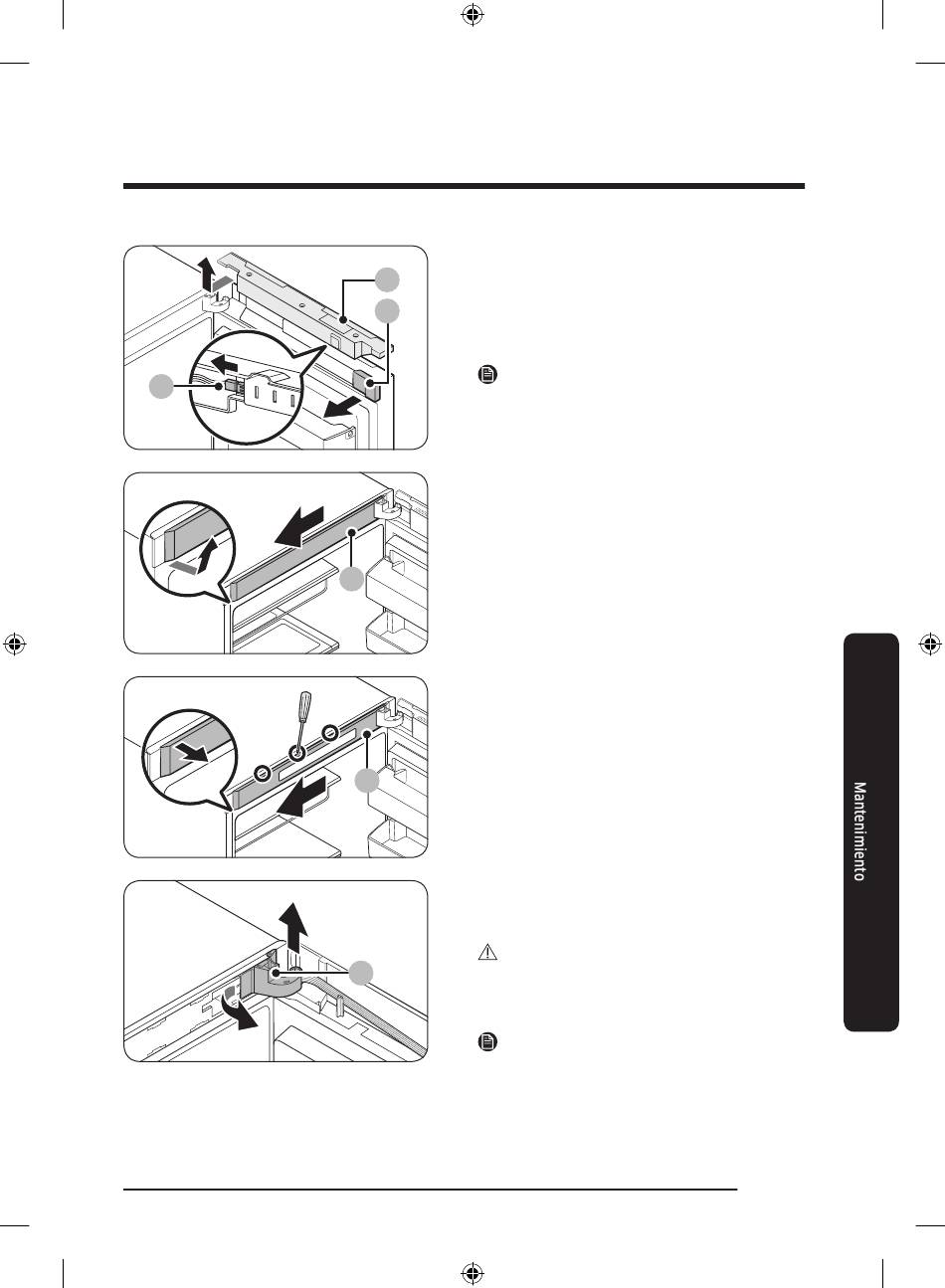 Mantenimiento