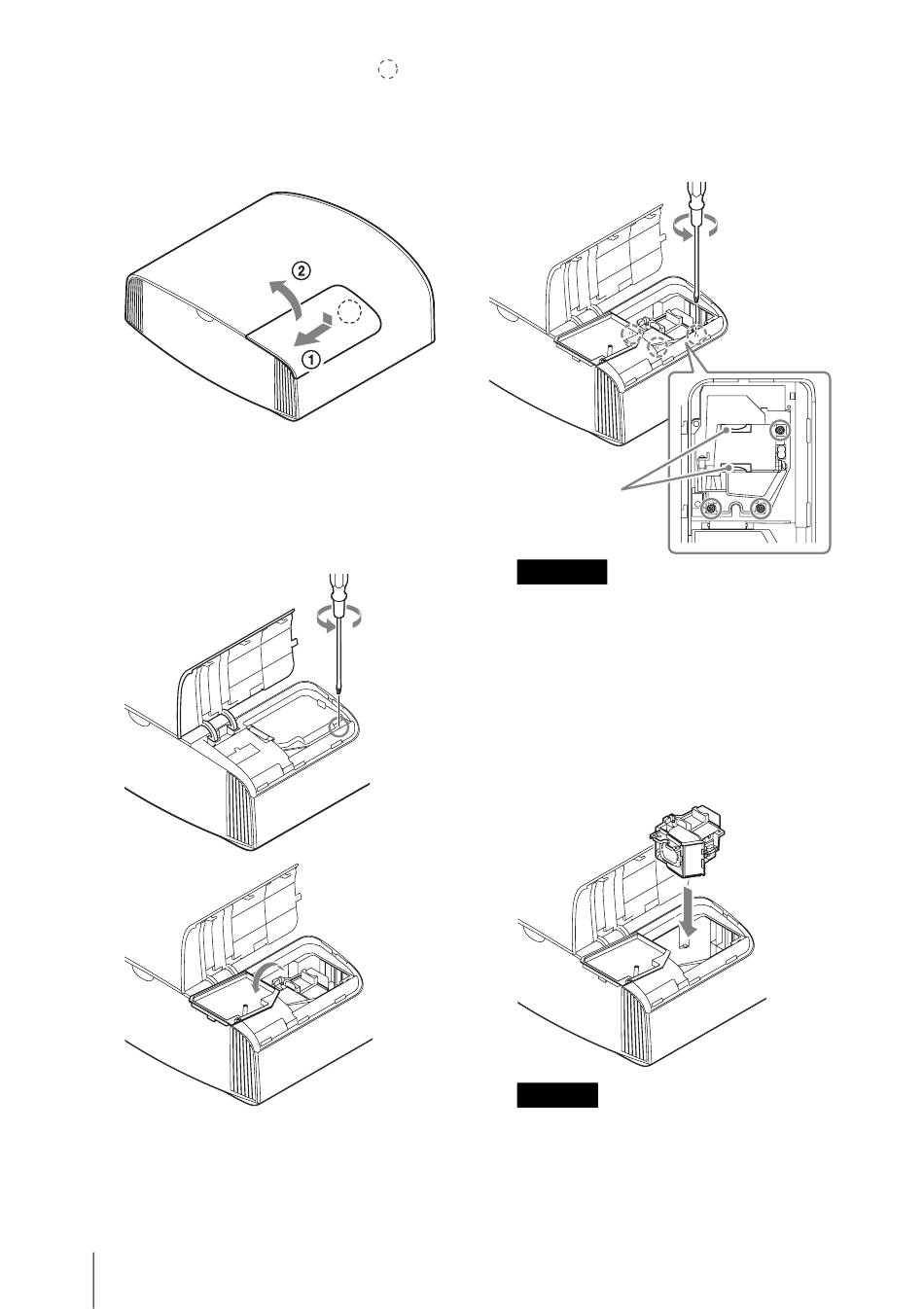 ②
①