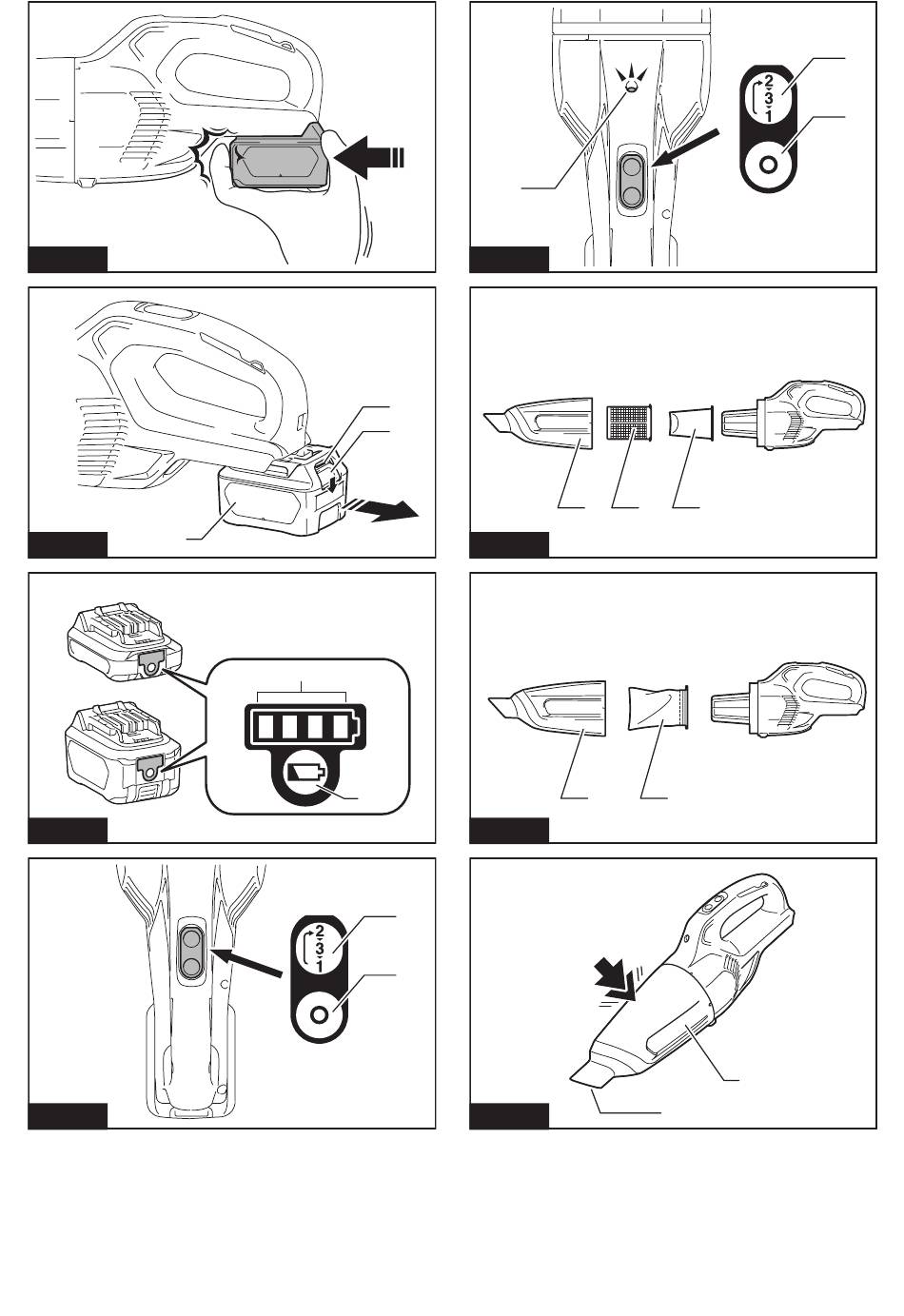 2
3
1

2
3
1