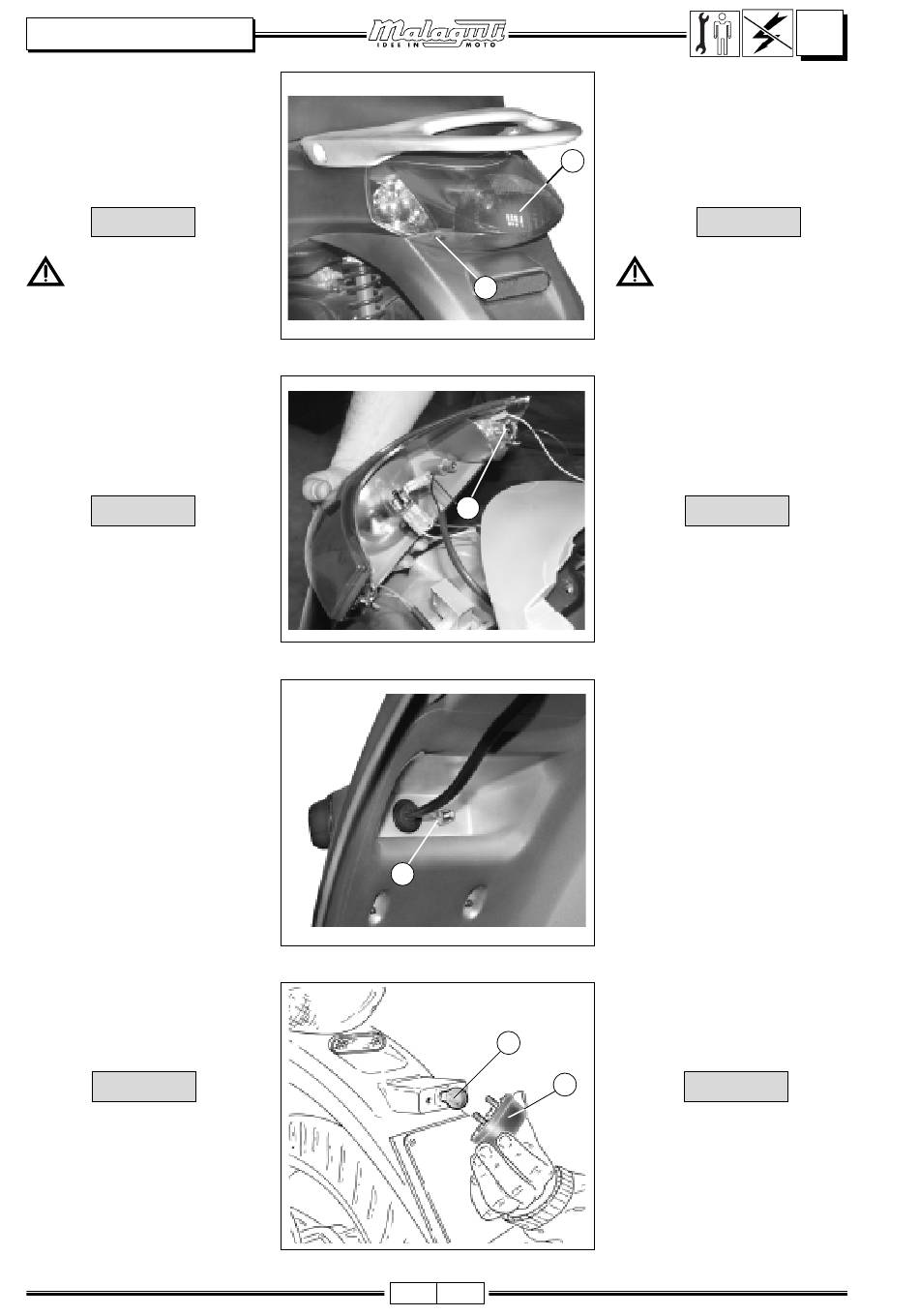 Malaguti
IDEE IN MOTO