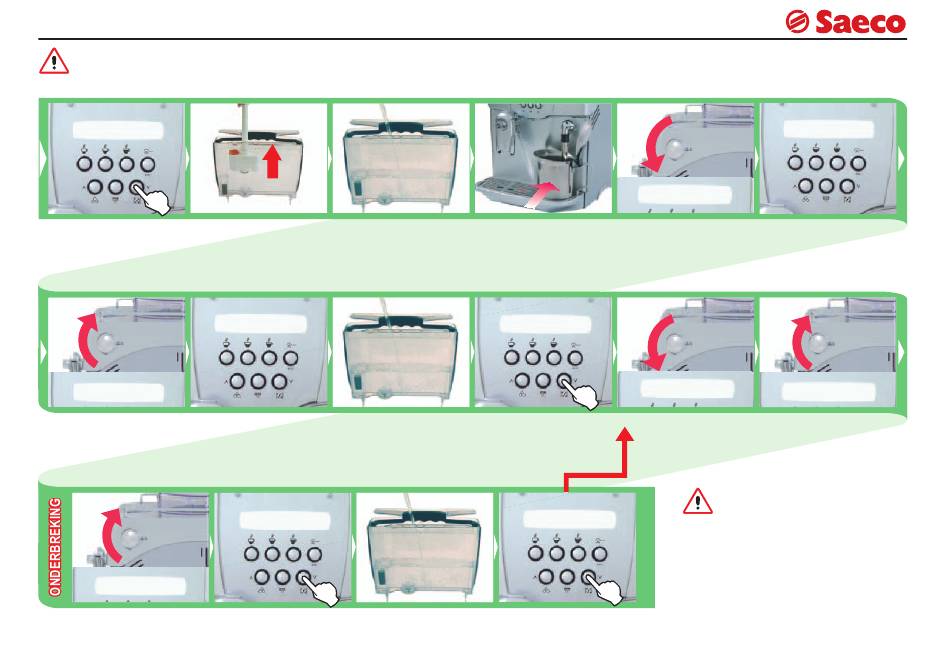 Saeco

ONDERBREKING