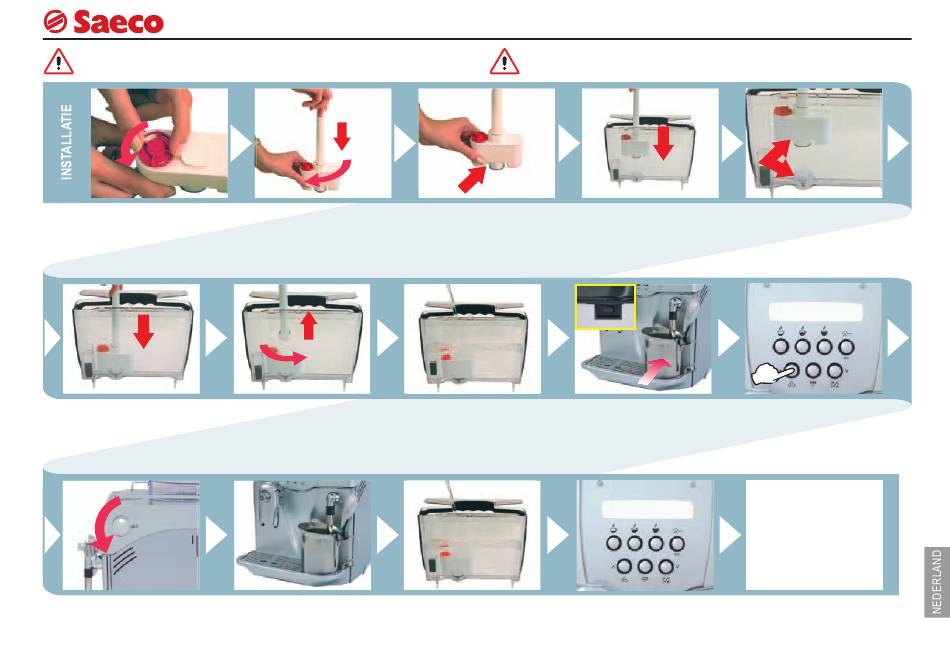 Saeco

INSTALLATIE

NEDERLAND