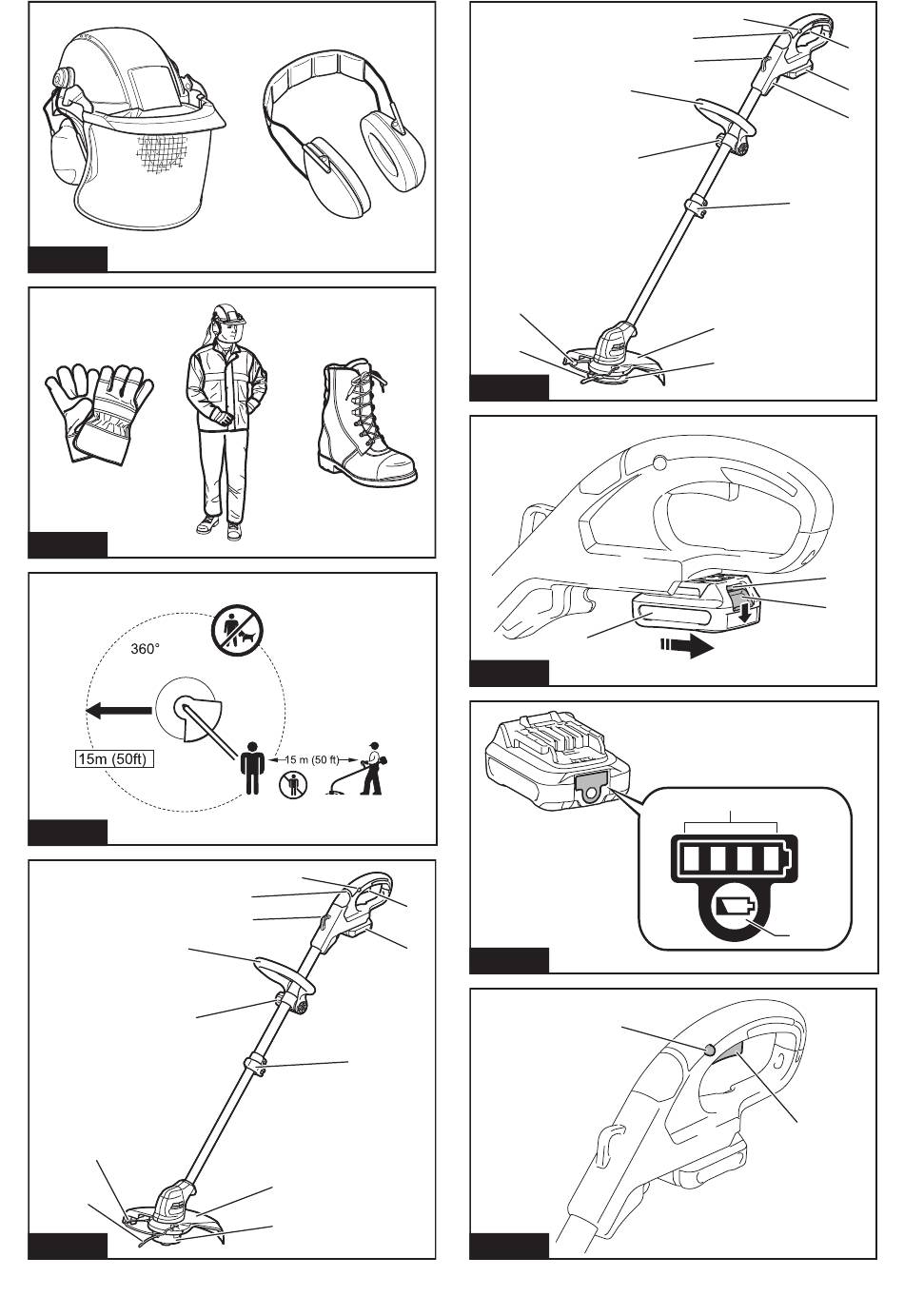 360°

15m (50ft)

15 m (50 ft)