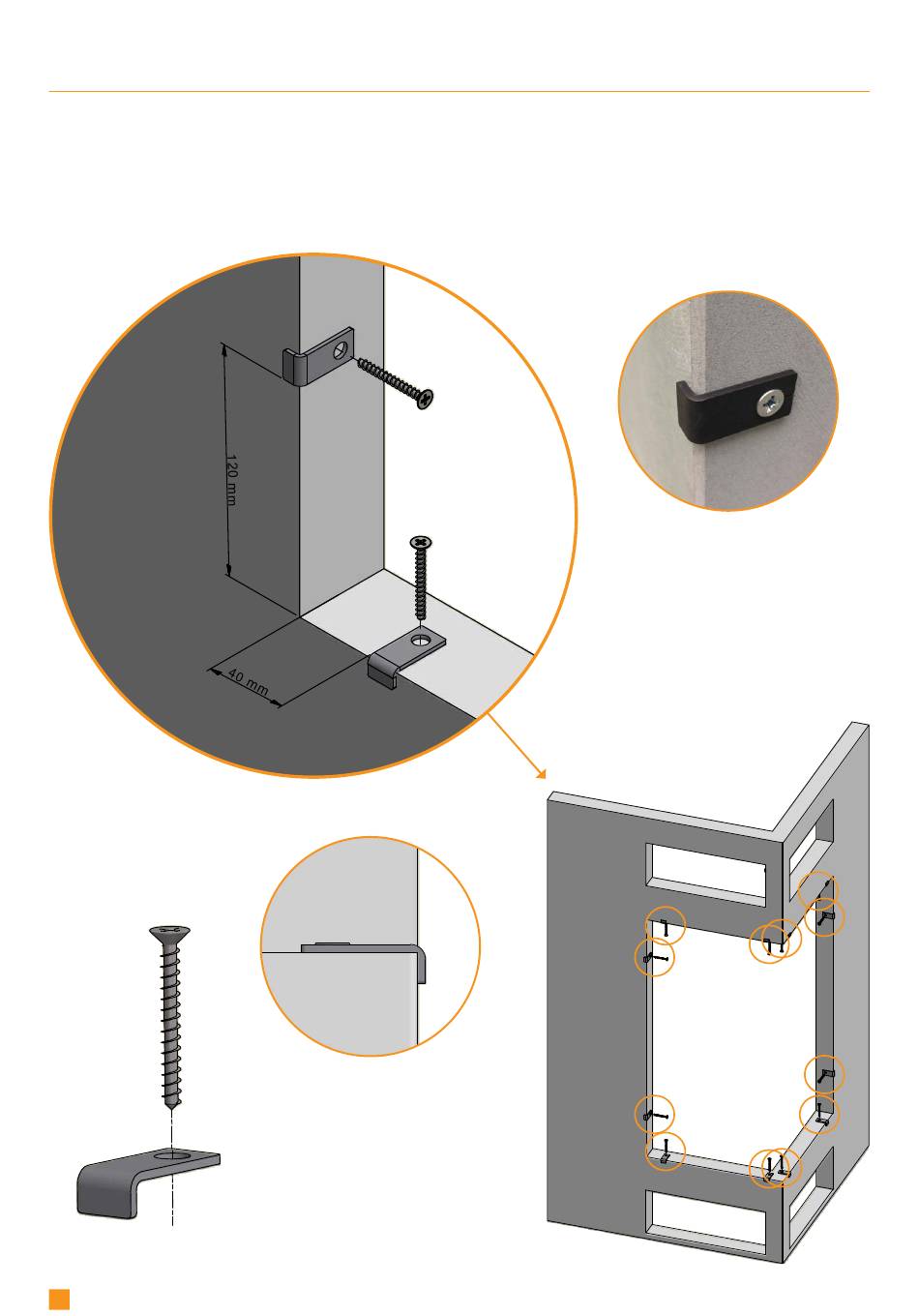 120 mm

40 mm