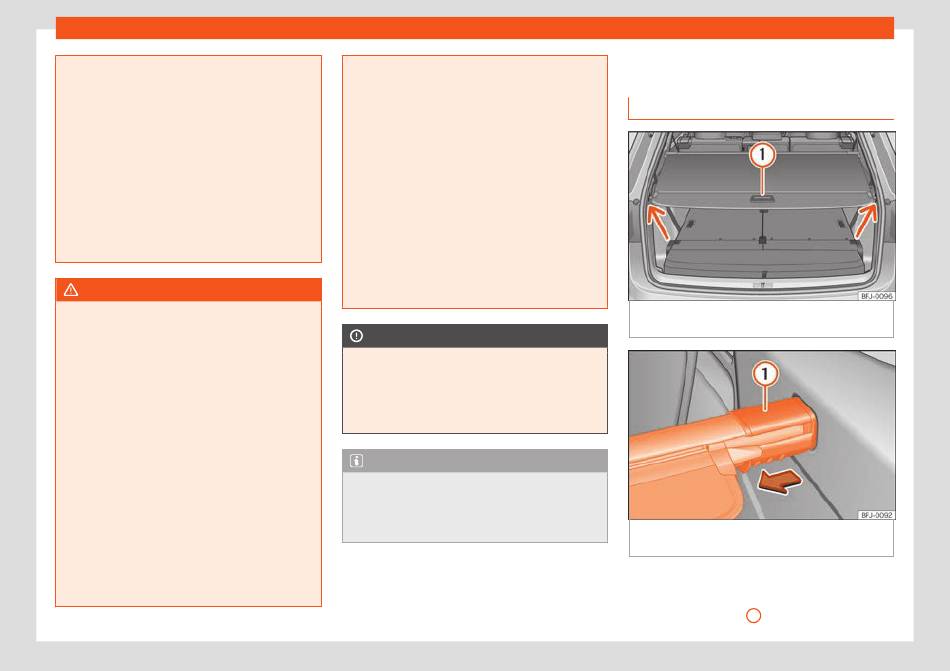 1

BFJ-0096

1

BFJ-0092