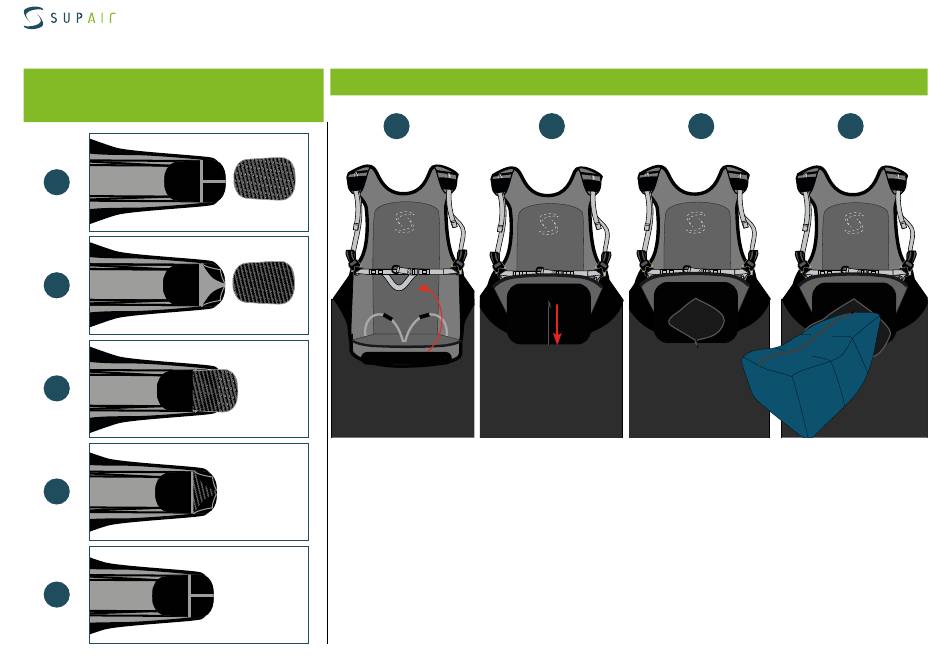 SUPAIR