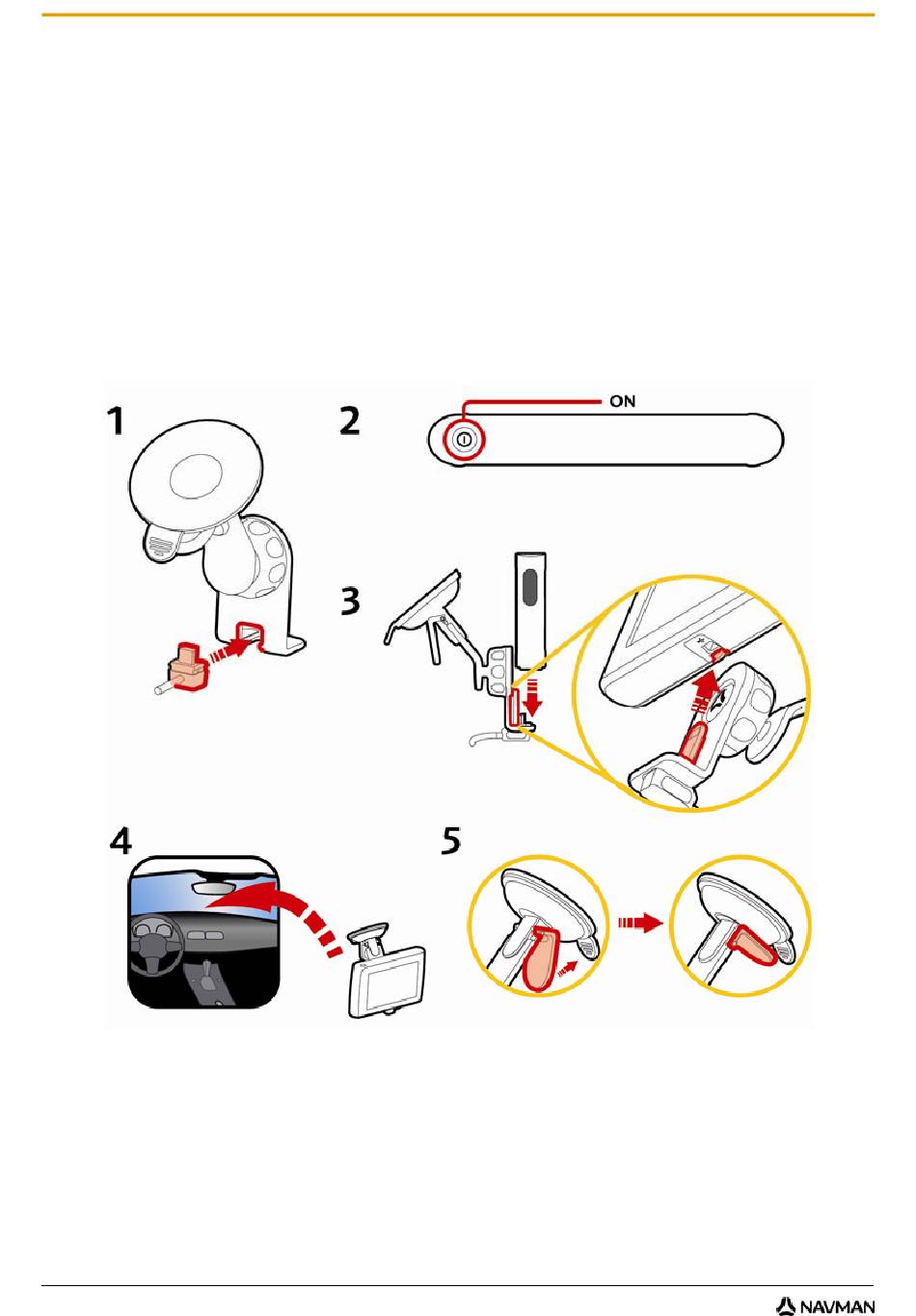 1

2

ON

3

4

5

NAVMAN