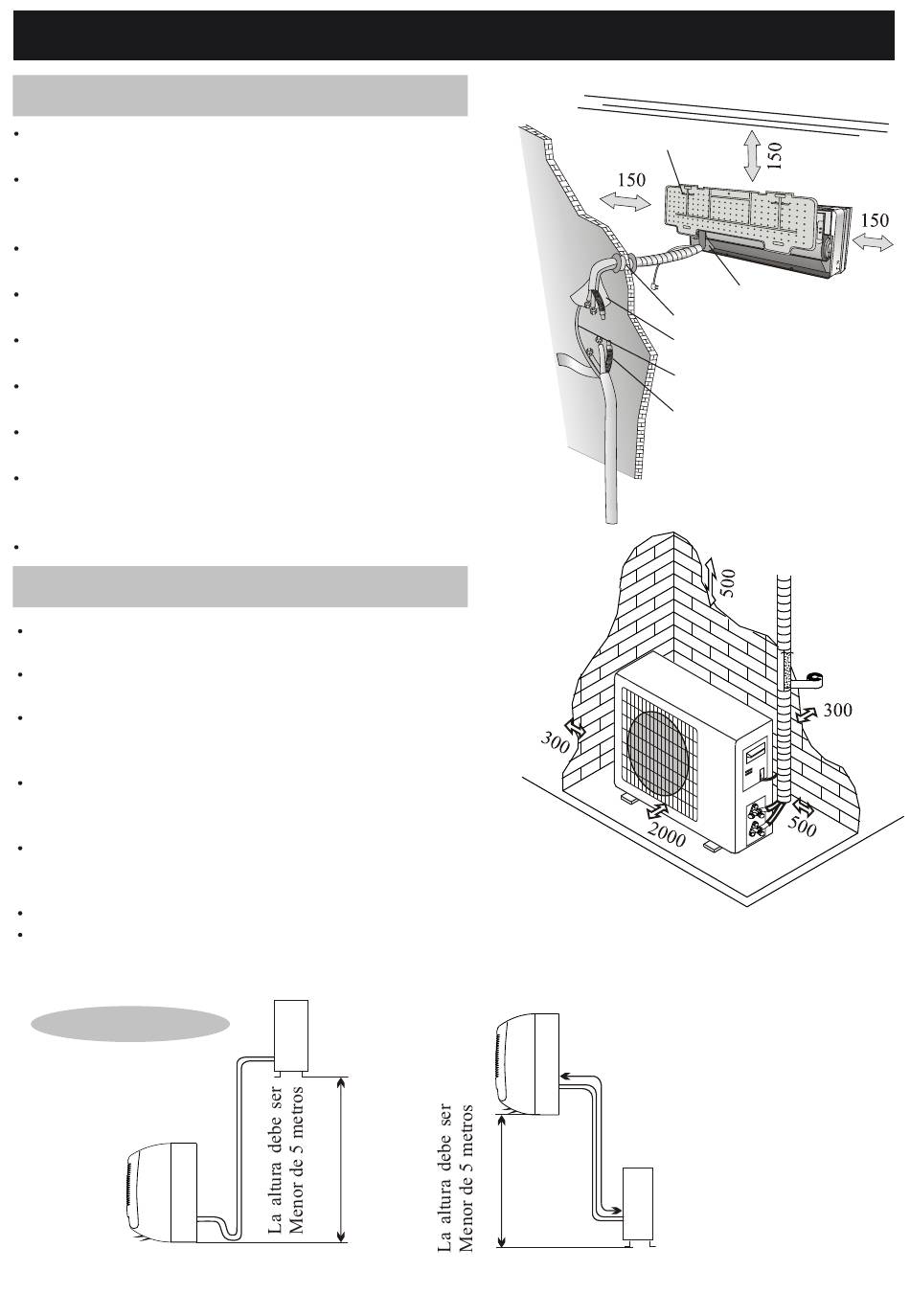 150

150

150

500

300

300

2000

500

La altura debe ser Menor de 5 metros

La altura debe ser Menor de 5 metros