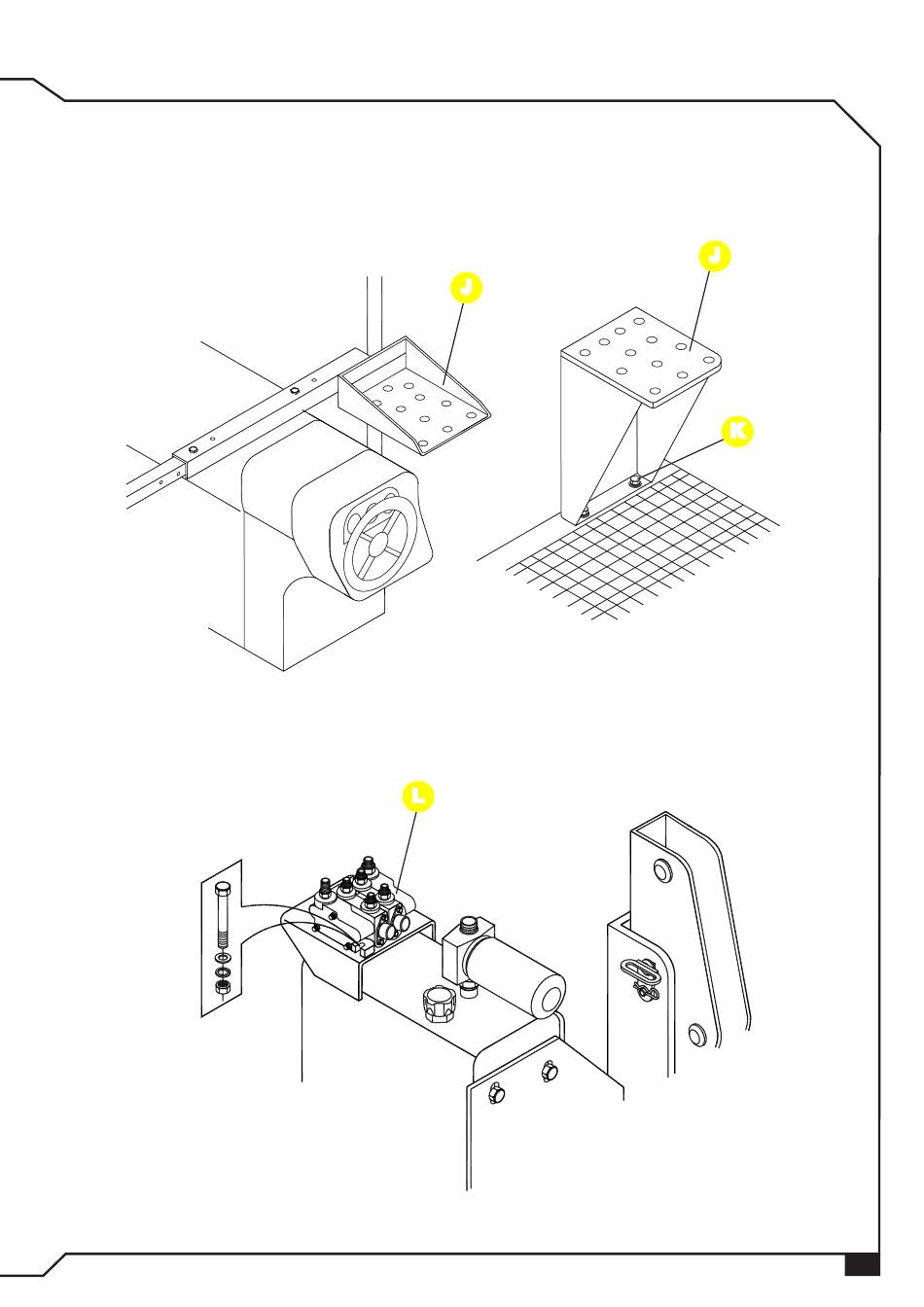 J

J

K

L