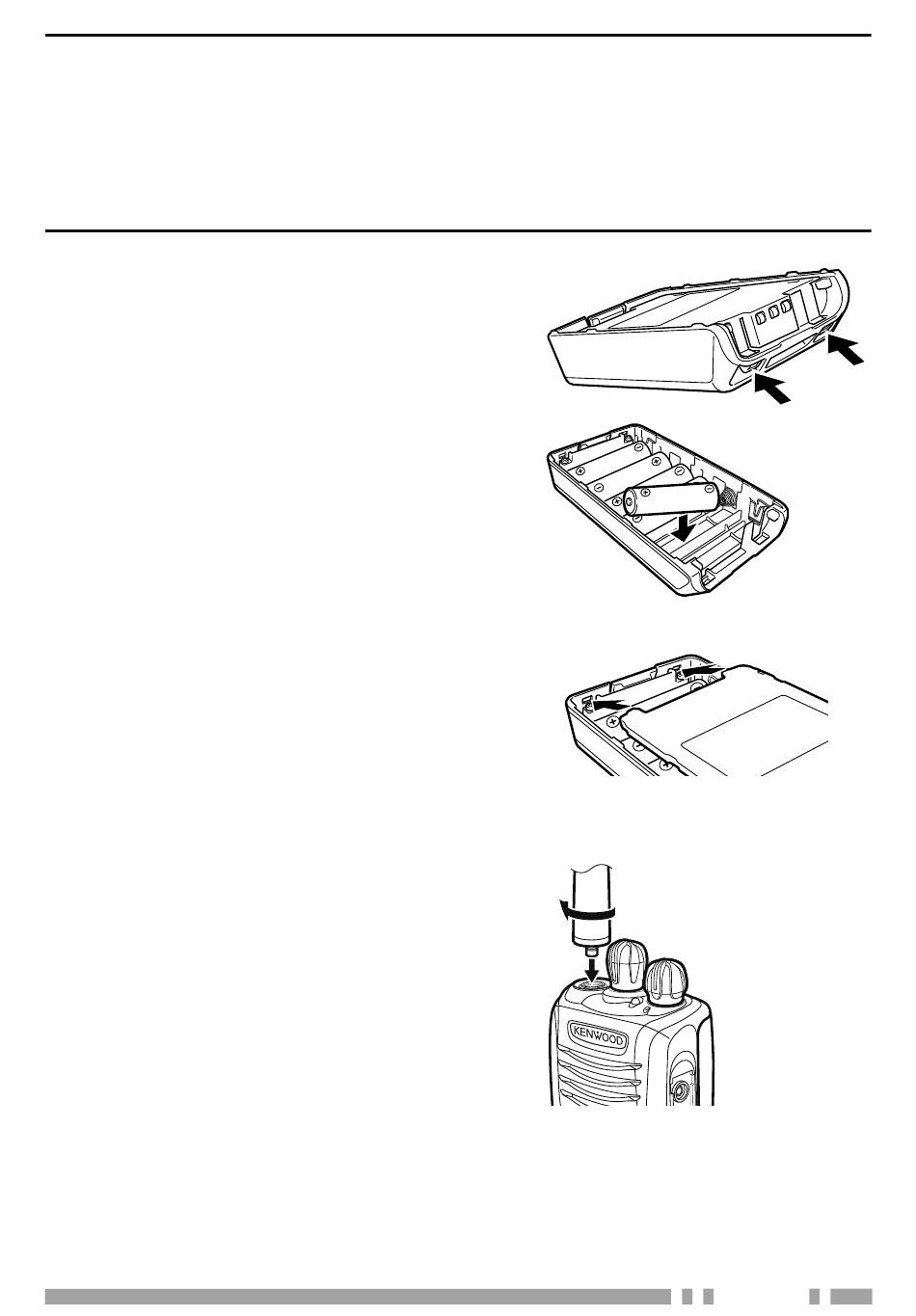 KENWOOD