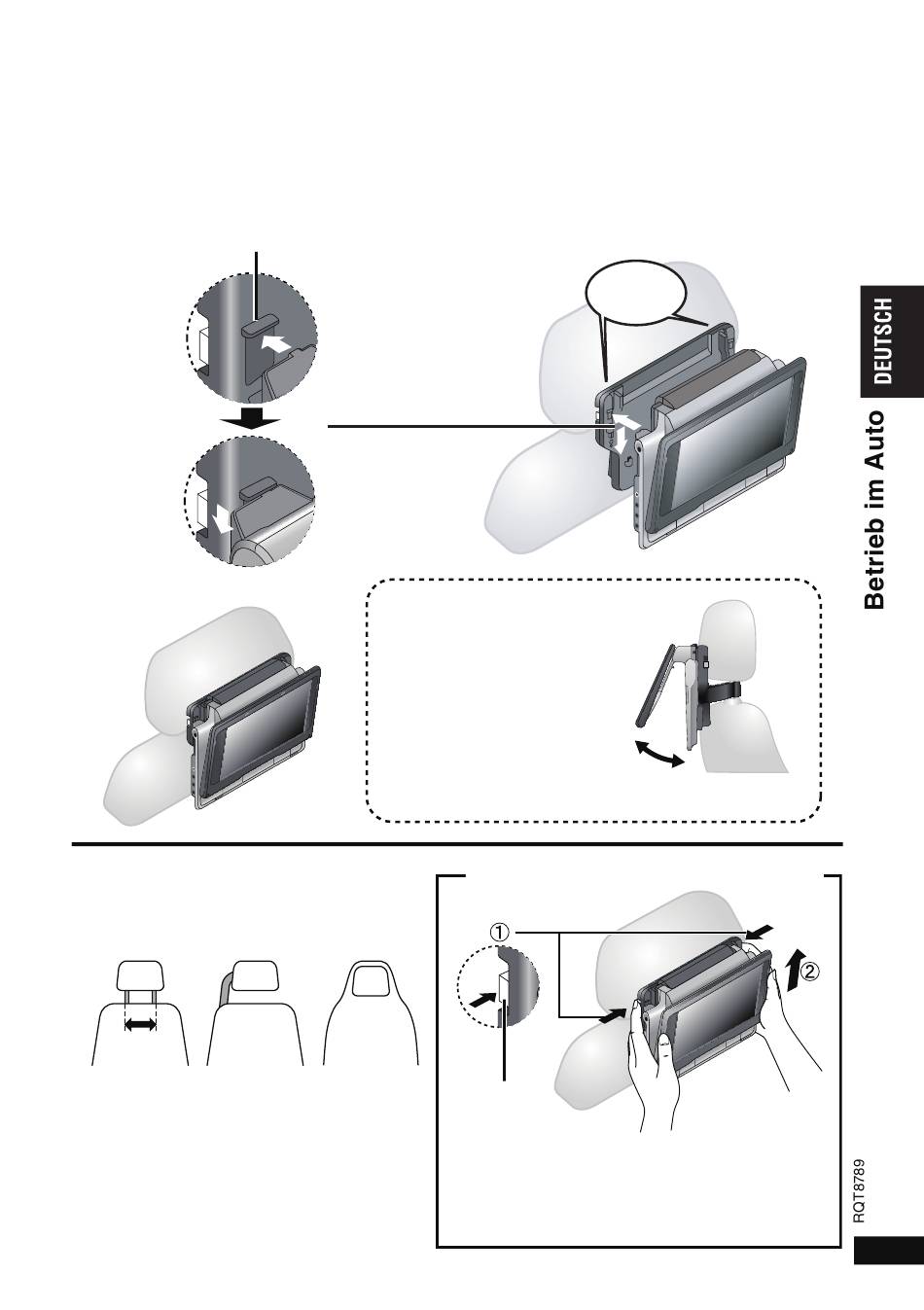 DEUTSCH

Betrieb im Auto

①

②

RQT8789