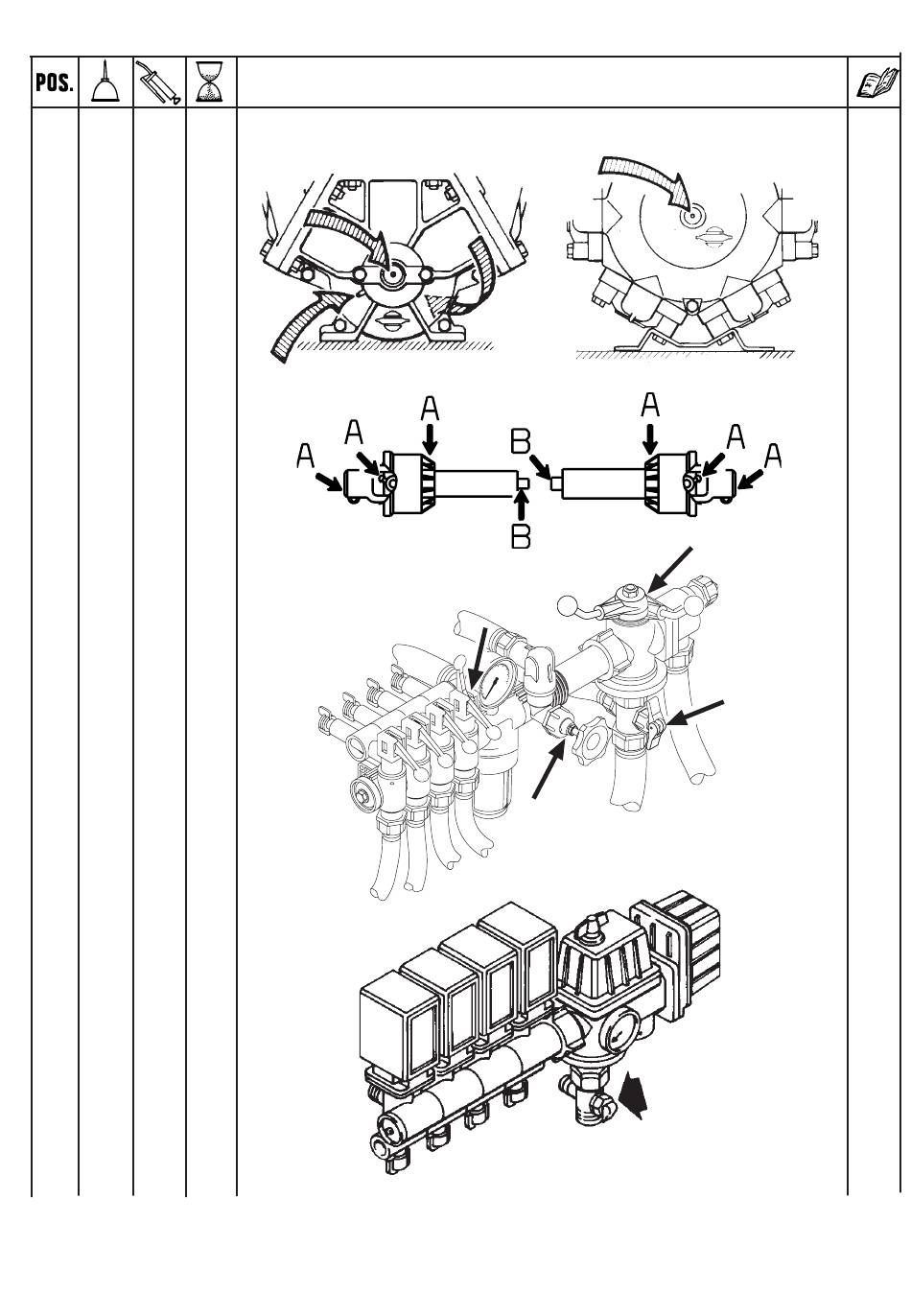 POS.

A
A
A
B
B
A
A
A