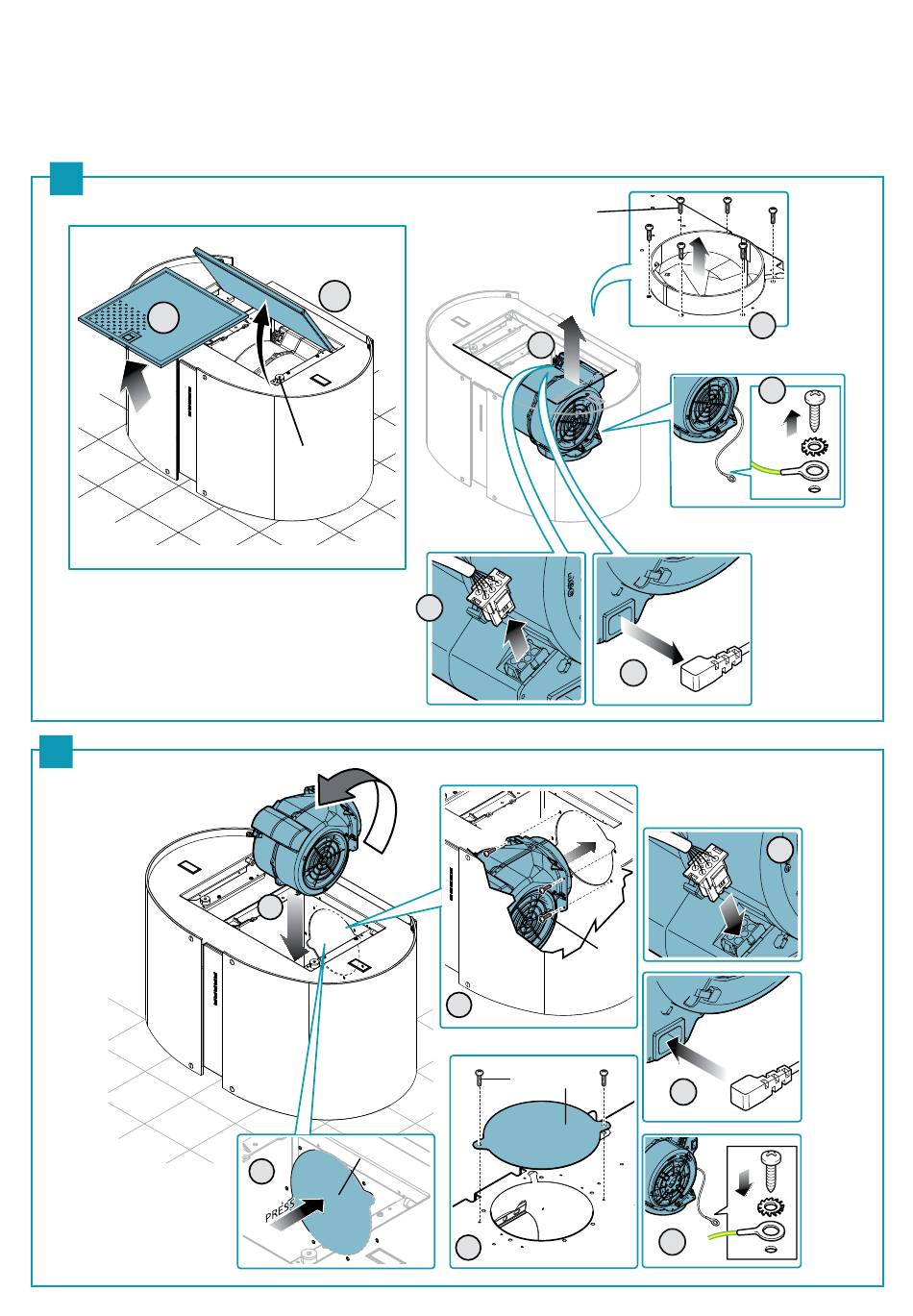 PRESS