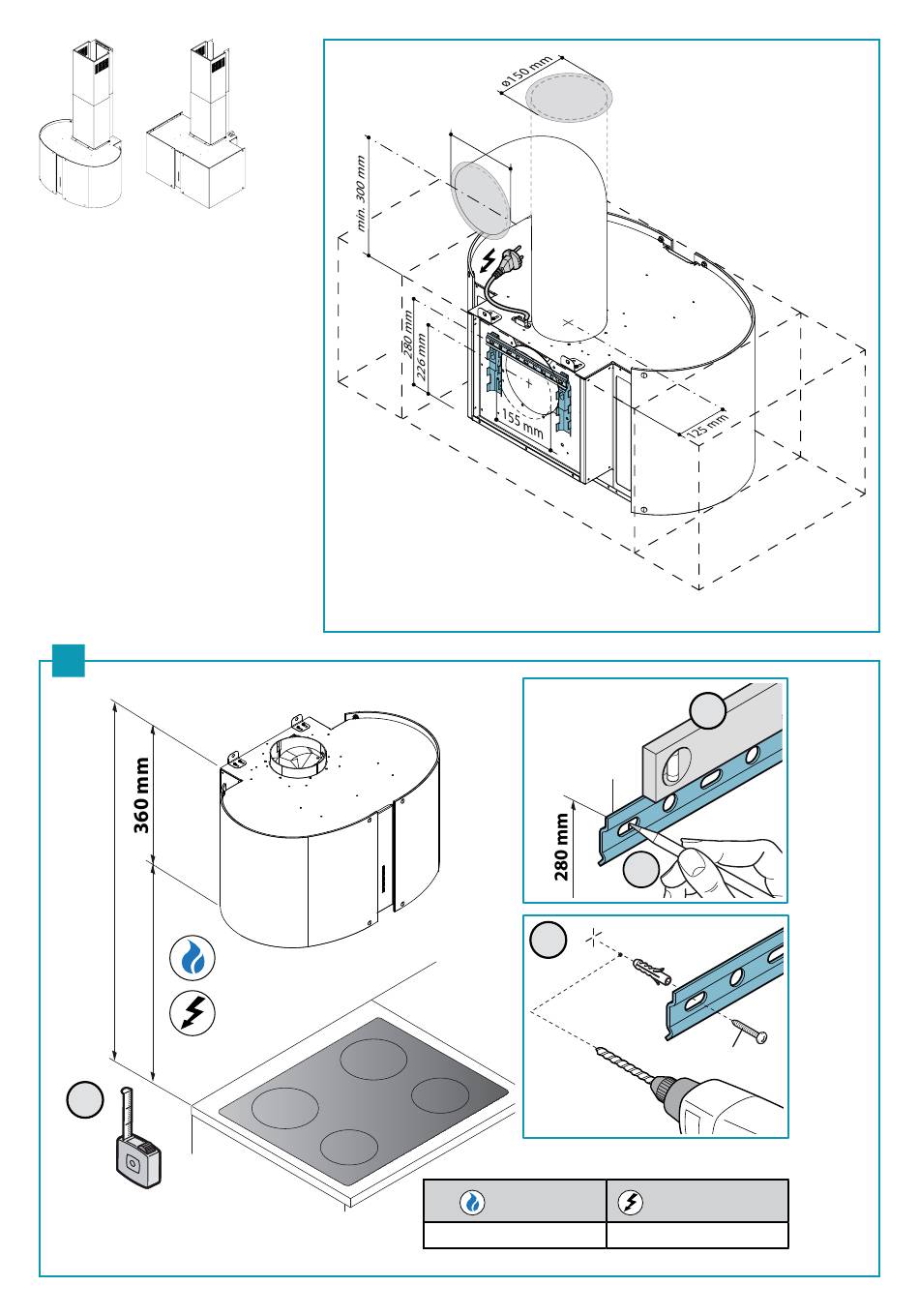 ø150 mm

min. 300 mm

280 mm

226 mm

155 mm

125 mm

360 mm

280 mm