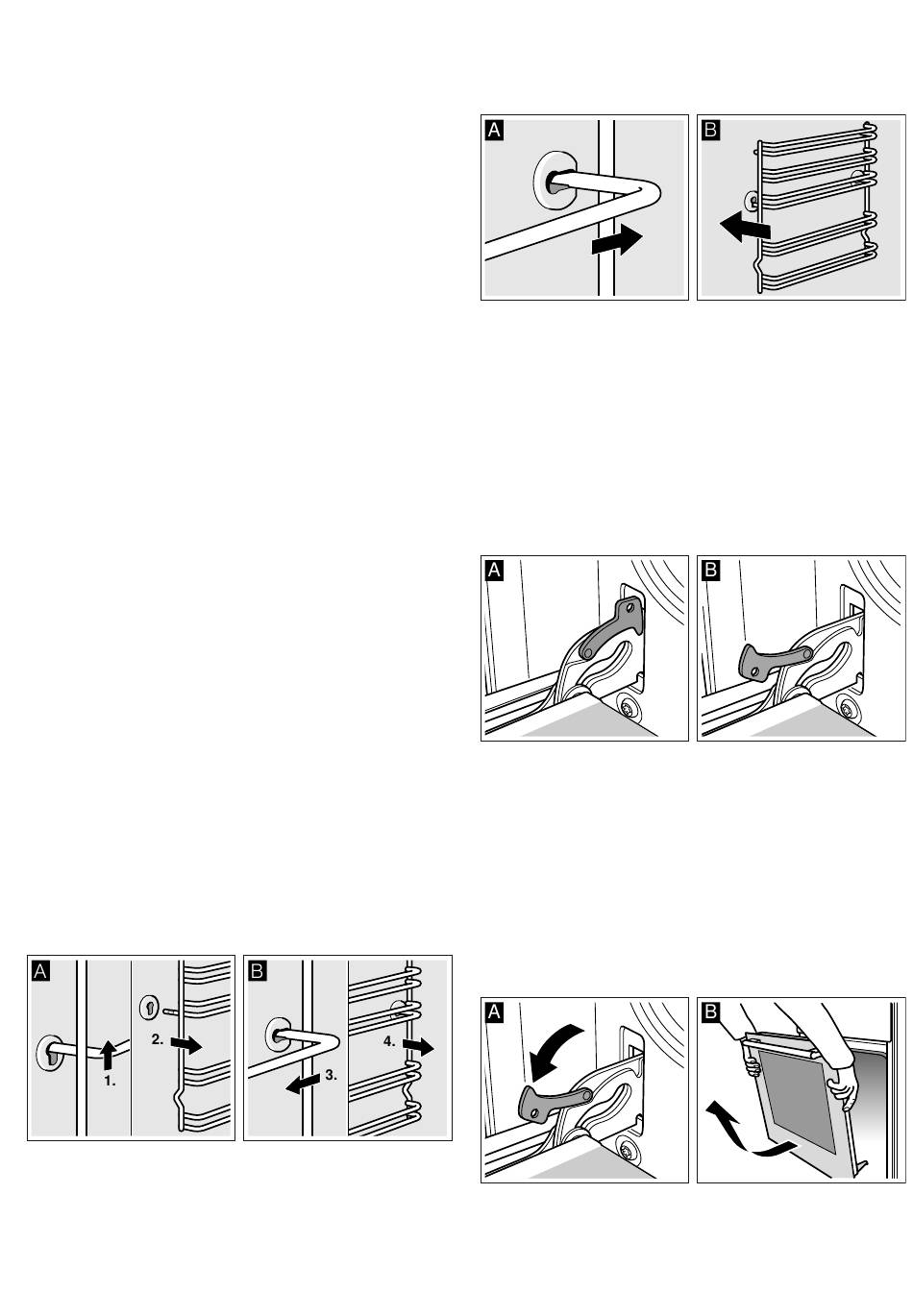 A

B

A

B

A

1.

2.

B

3.

4.

A

B