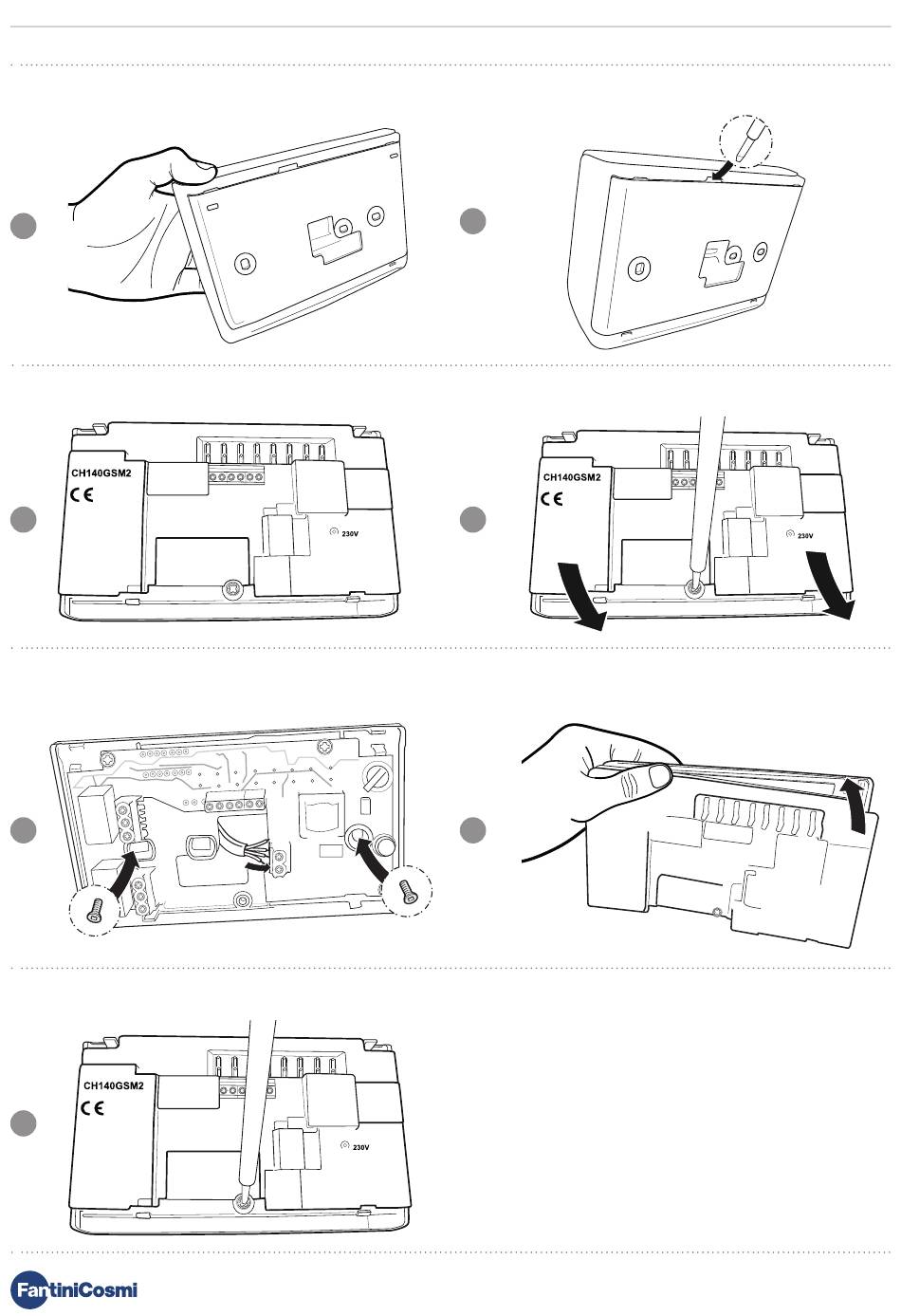 CH140GSM2
CE
230V

CH140GSM2
CE
230V

CH140GSM2
CE
230V

FantiniCosmi