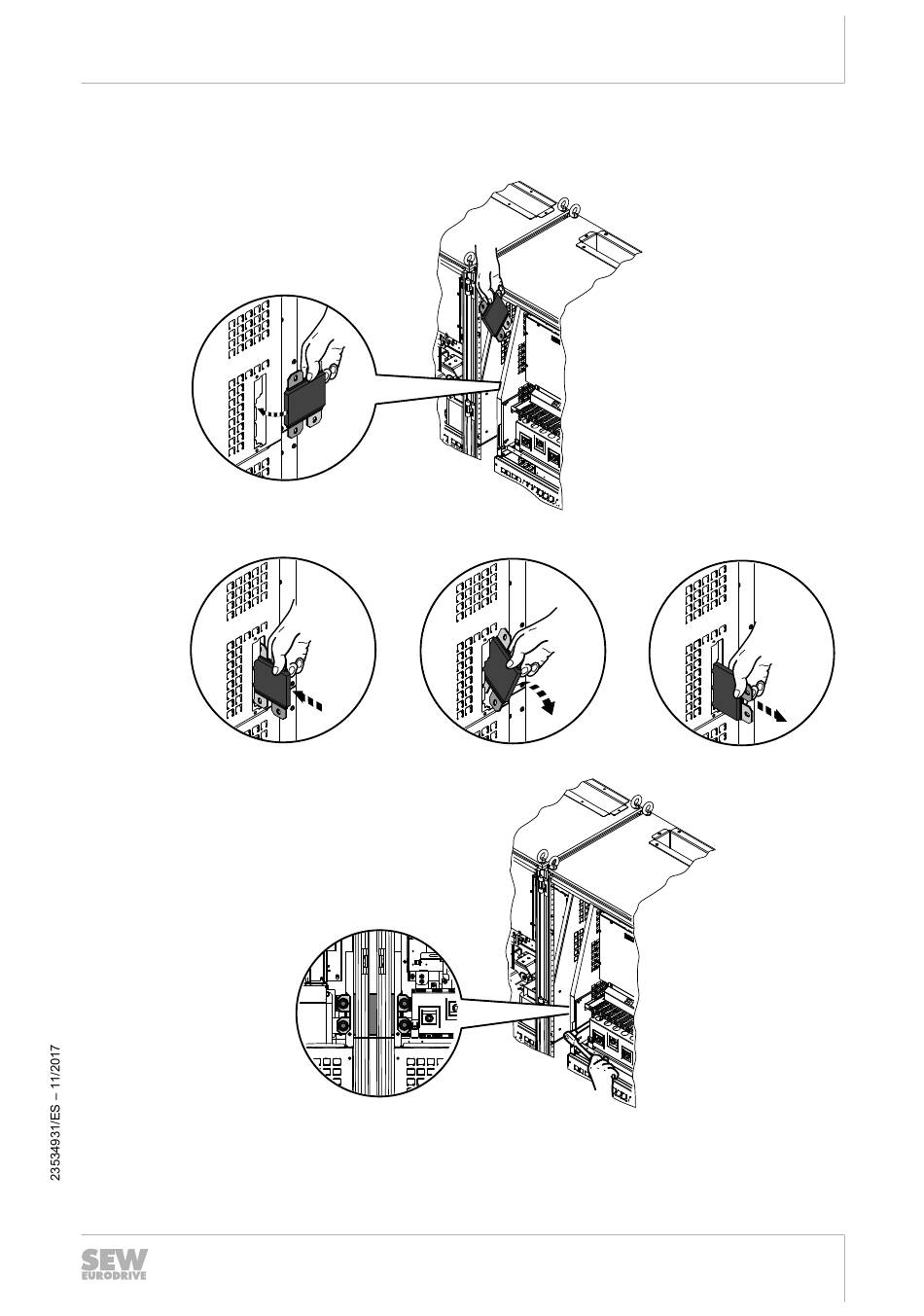 23534931/ES – 11/2017

SEW
EURODRIVE