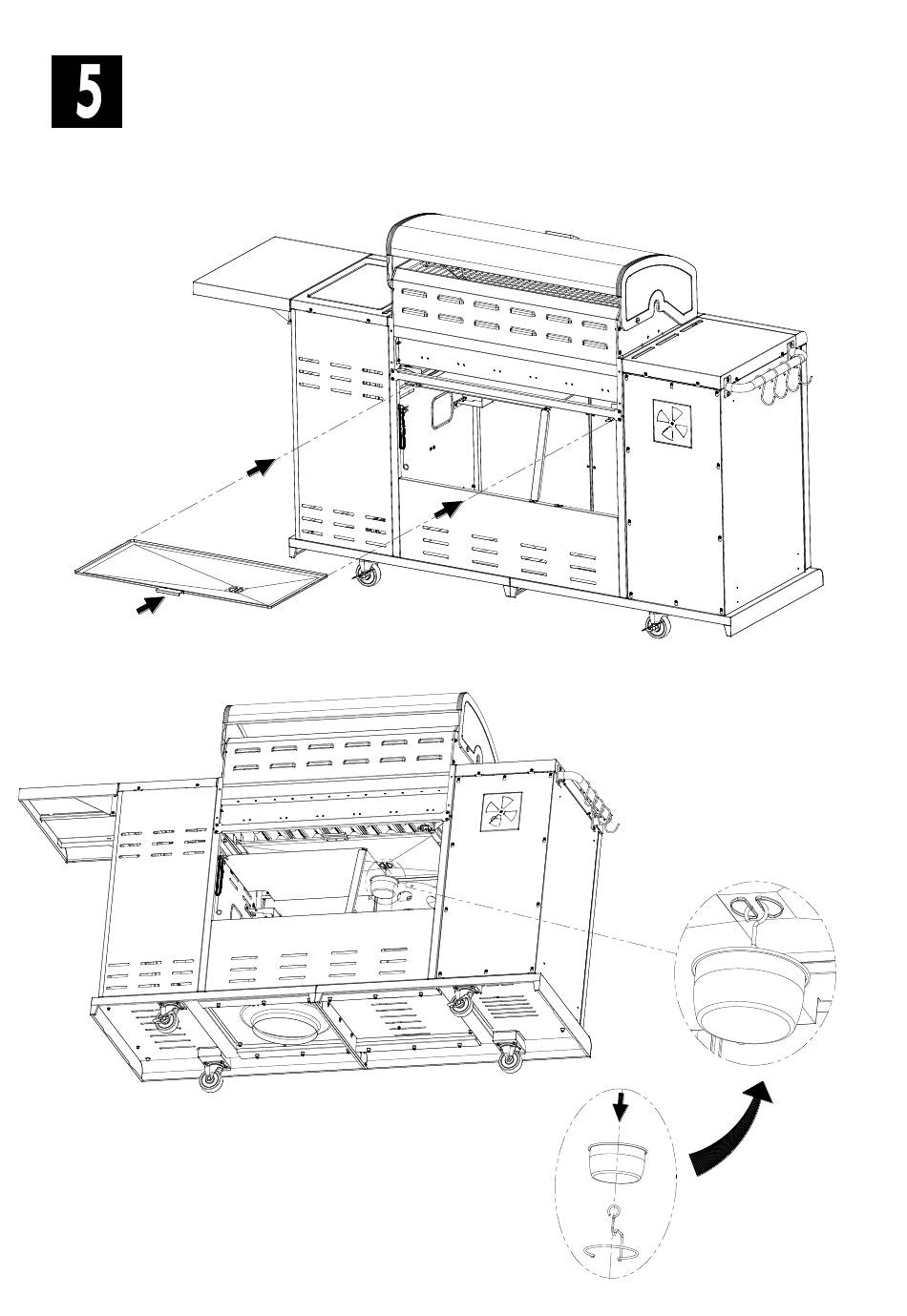 5