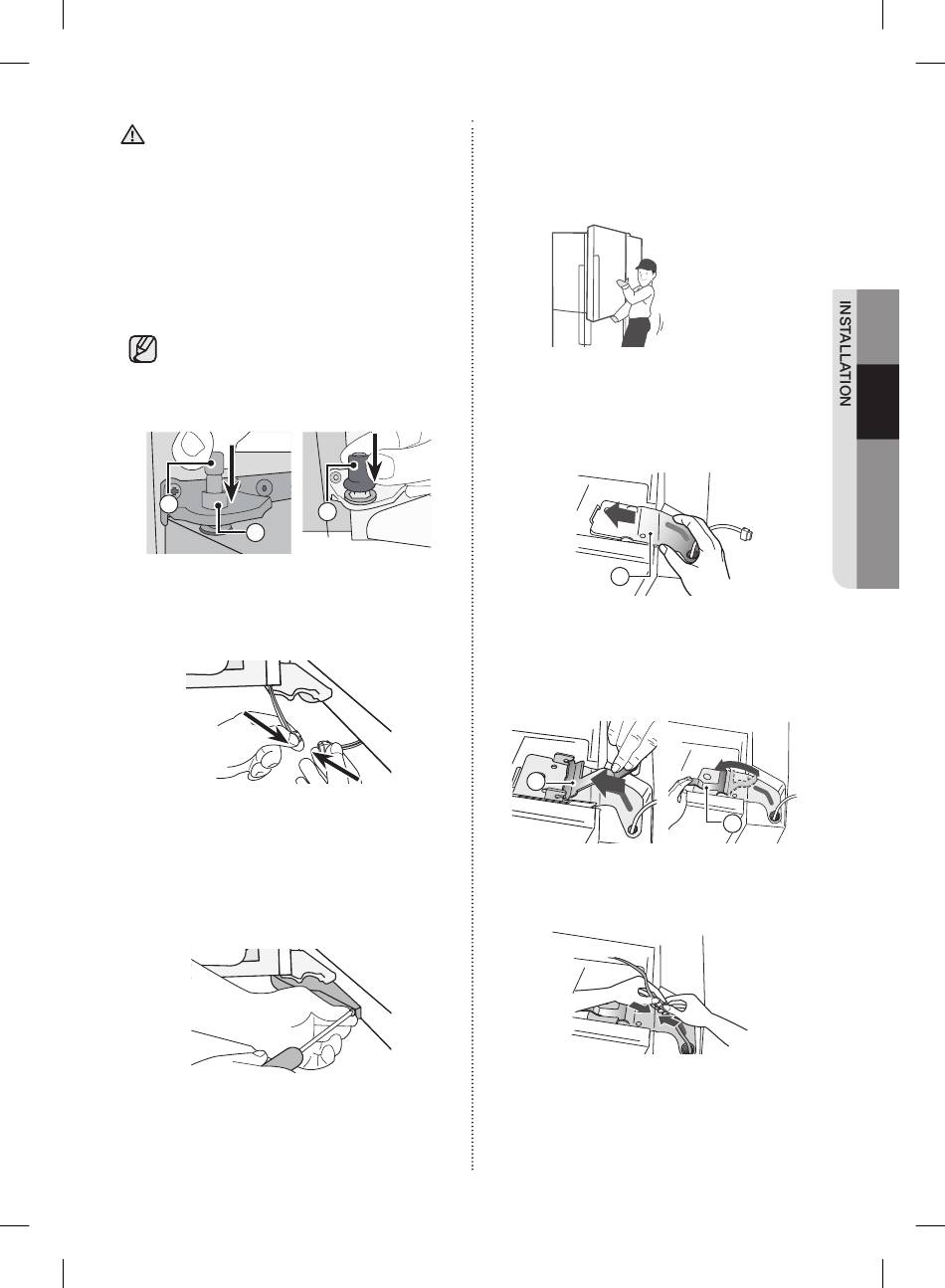 INSTALLATION