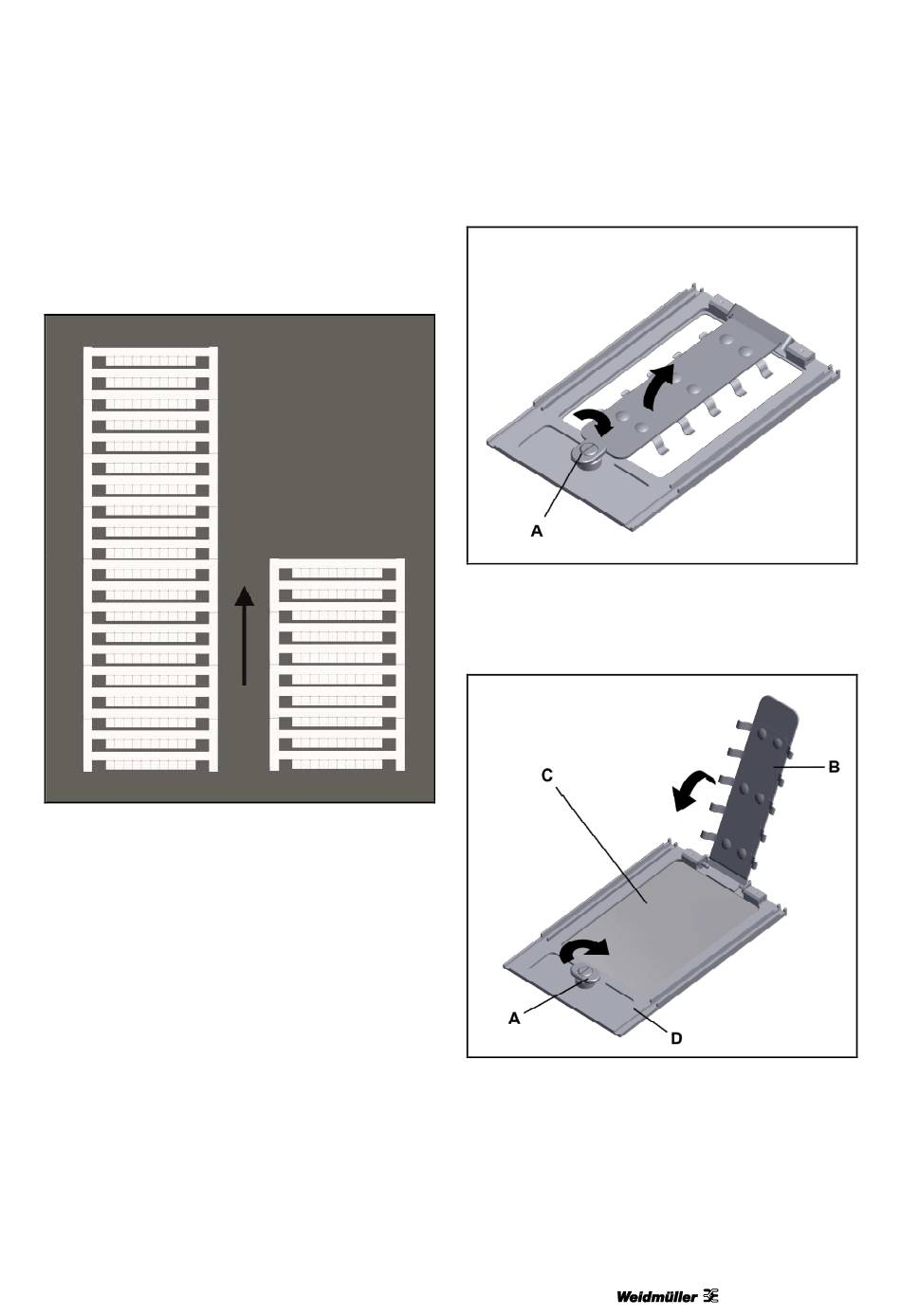 A

C

B

A

D

Weidmüller