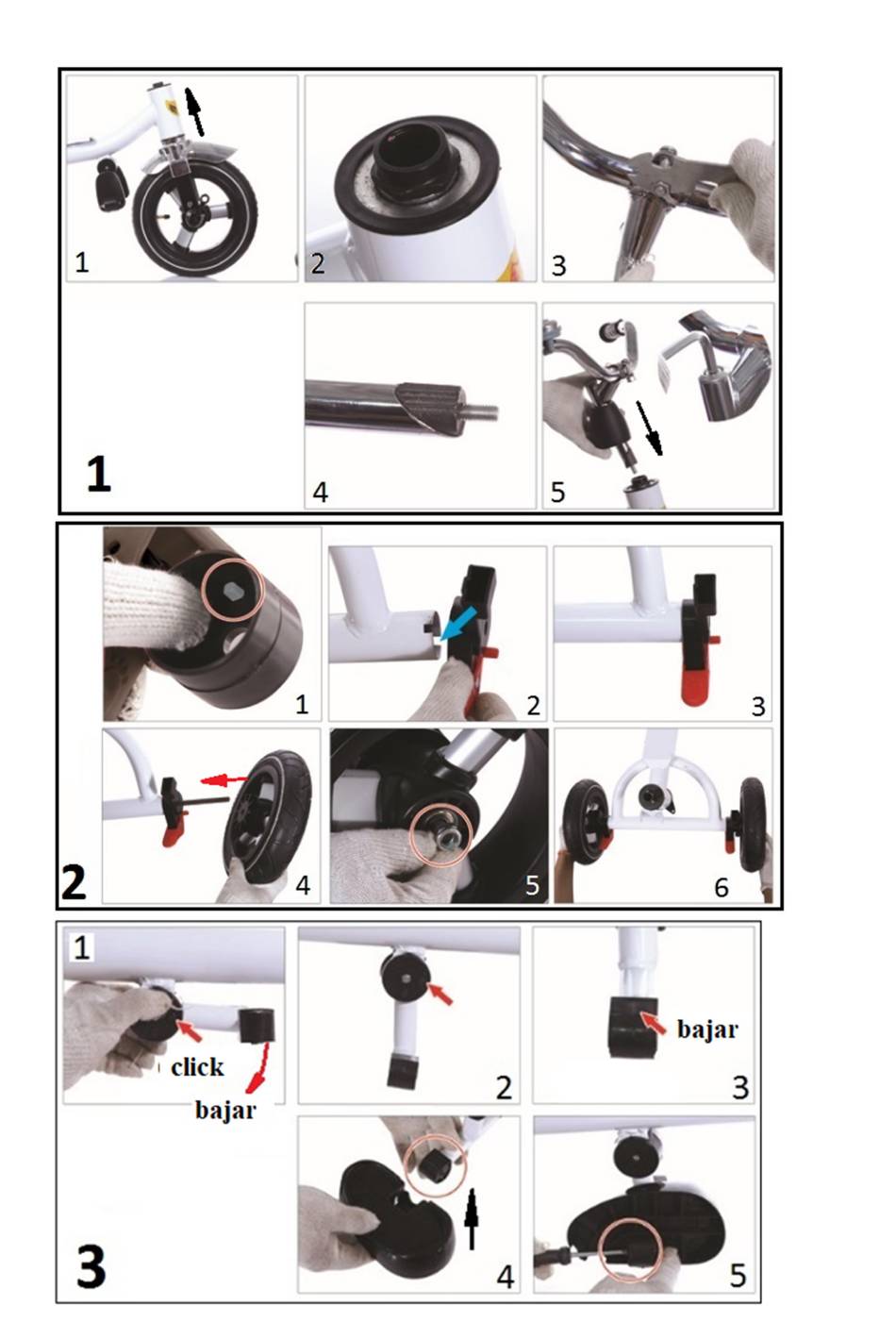 1
2
3
4
5
1

1
2
3
4
5
6
2

1
click
bajar
2
bajar
3
4
5
3