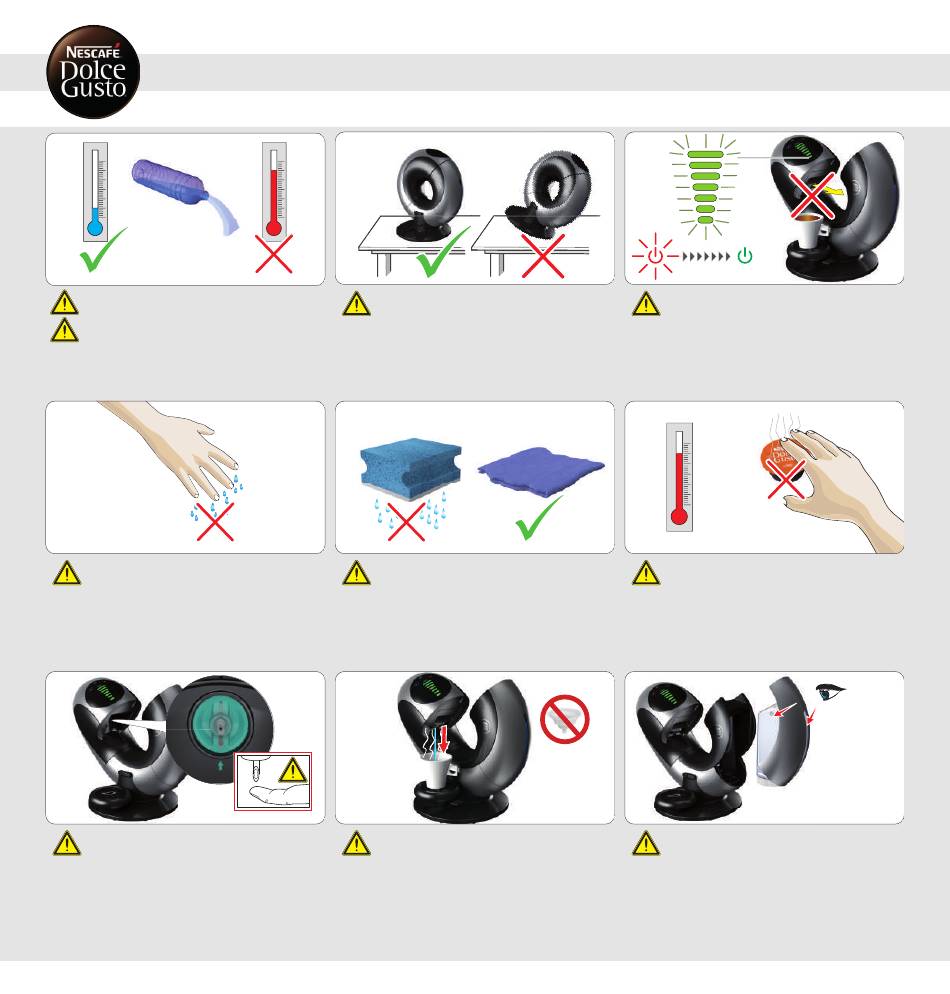 NESCAFÉ Dolce Gusto