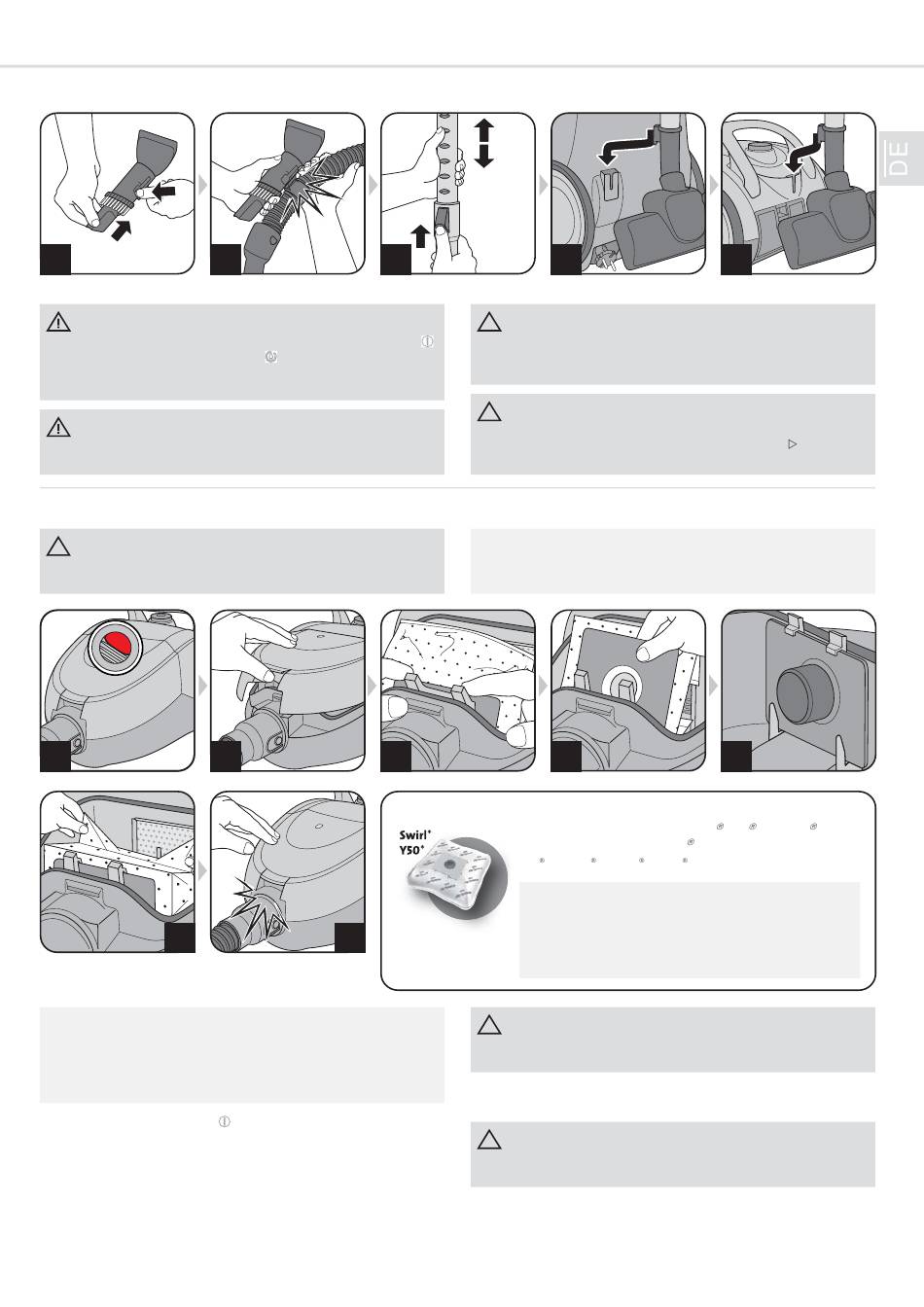 DE

Swirl®
Y50®