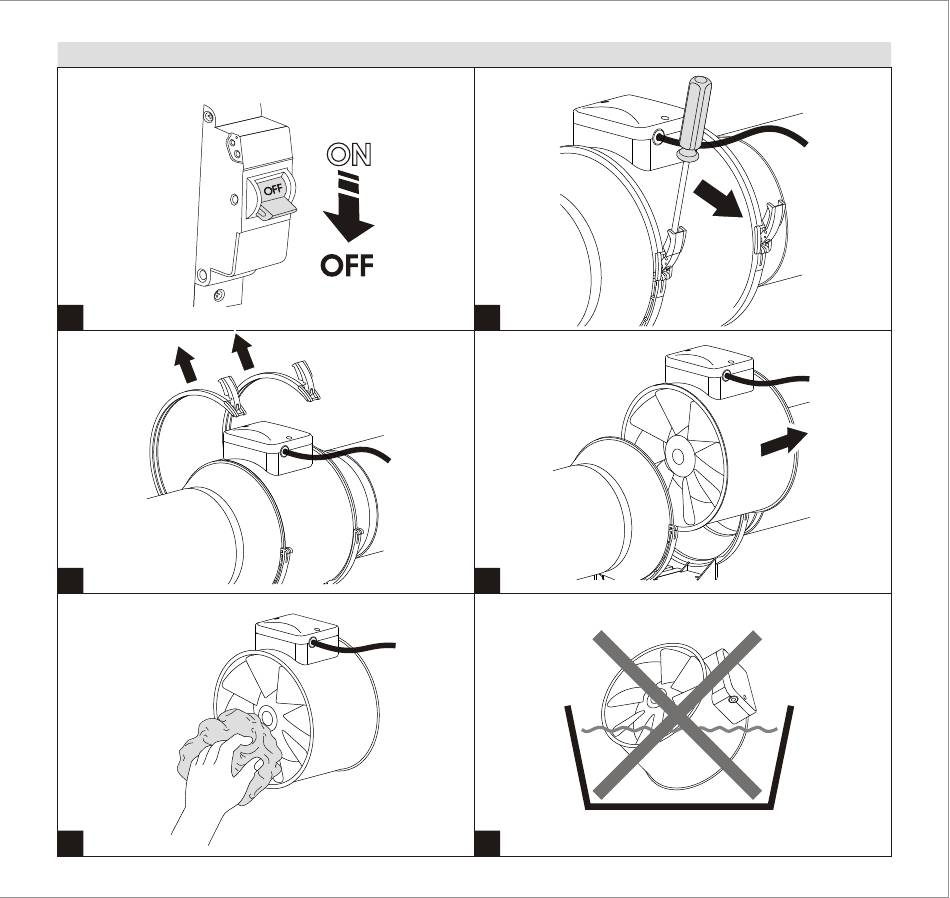 OFF
ON
OFF