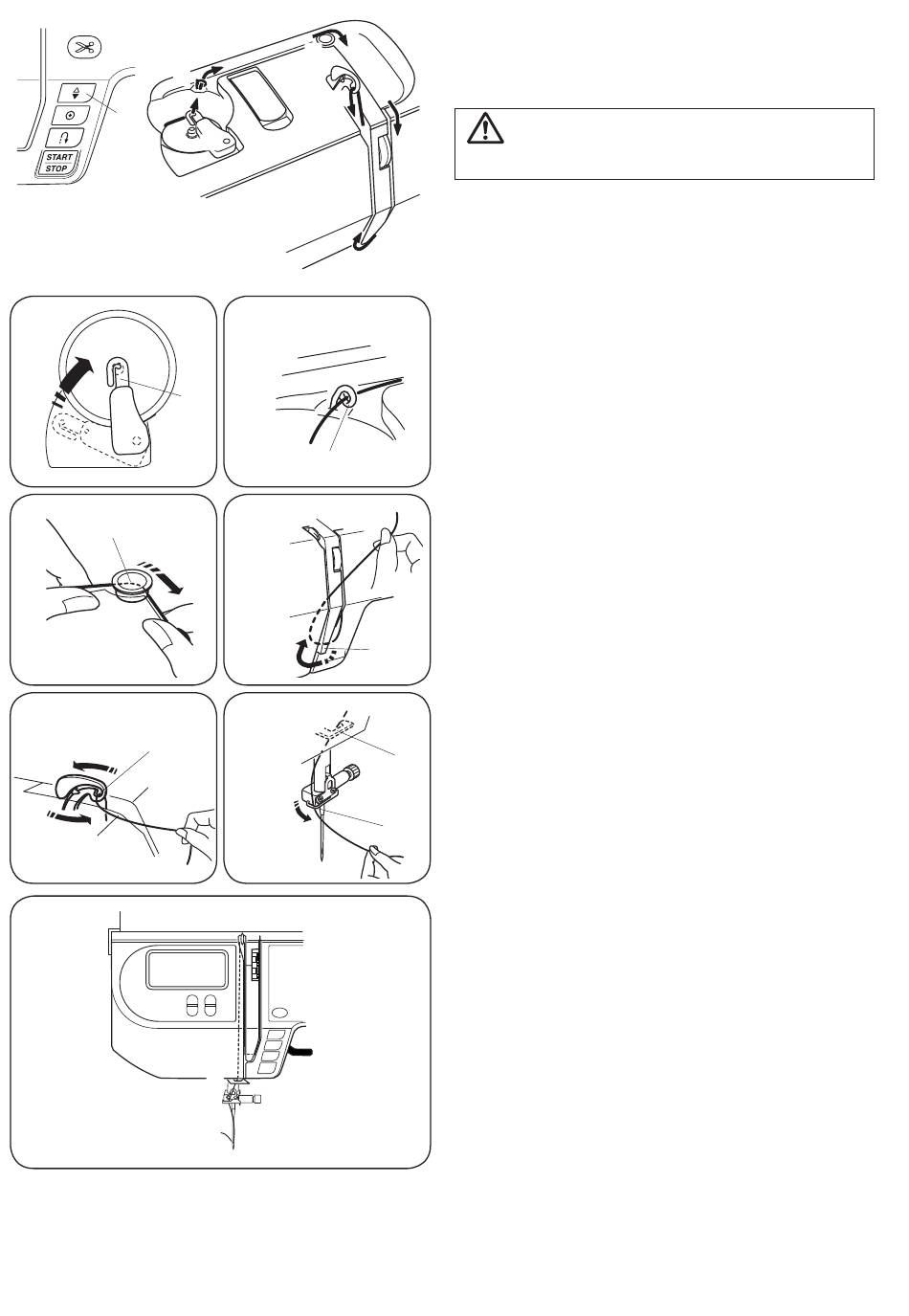 START
STOP