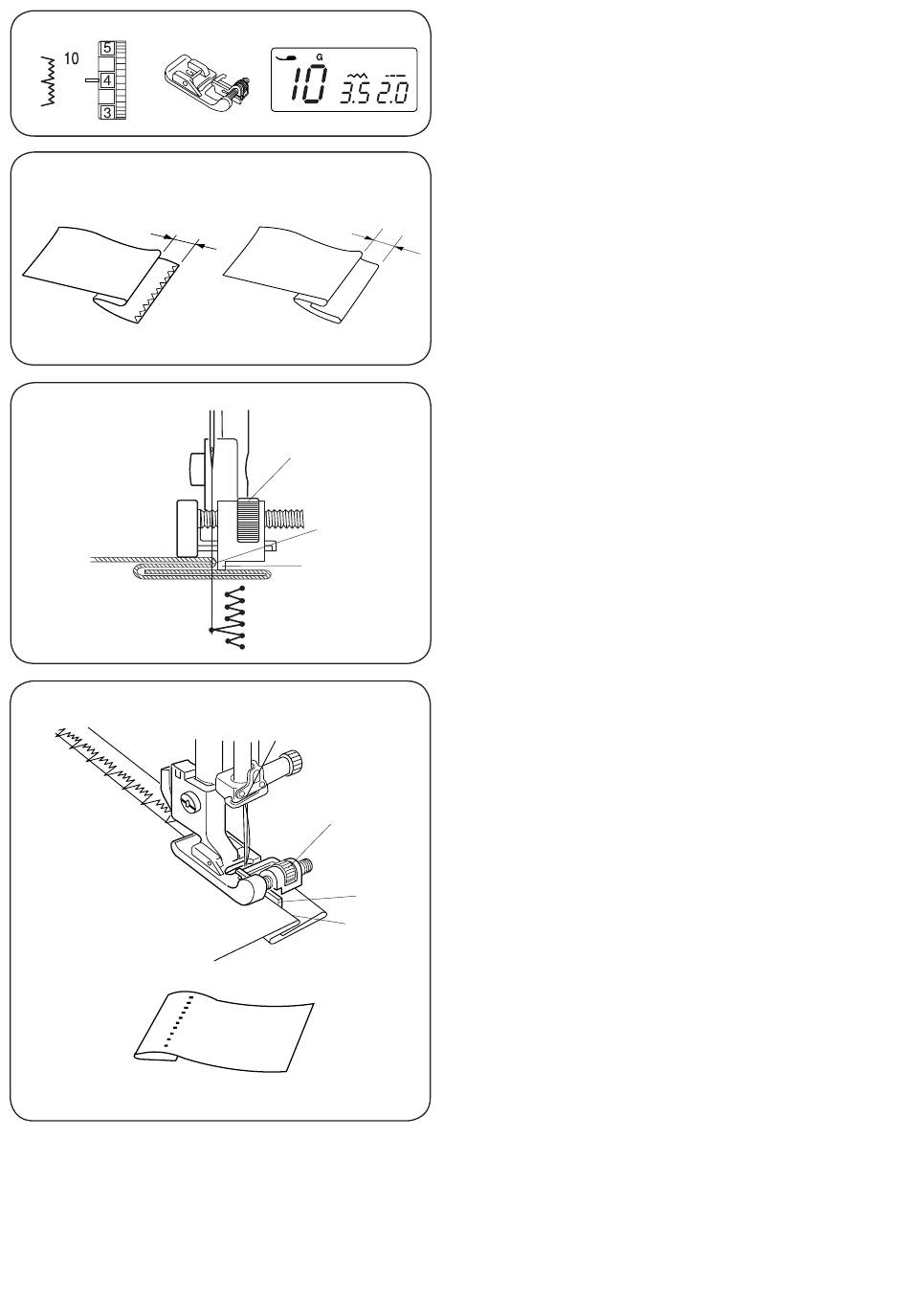 10
5
4
3
G
10 3.5 2.0