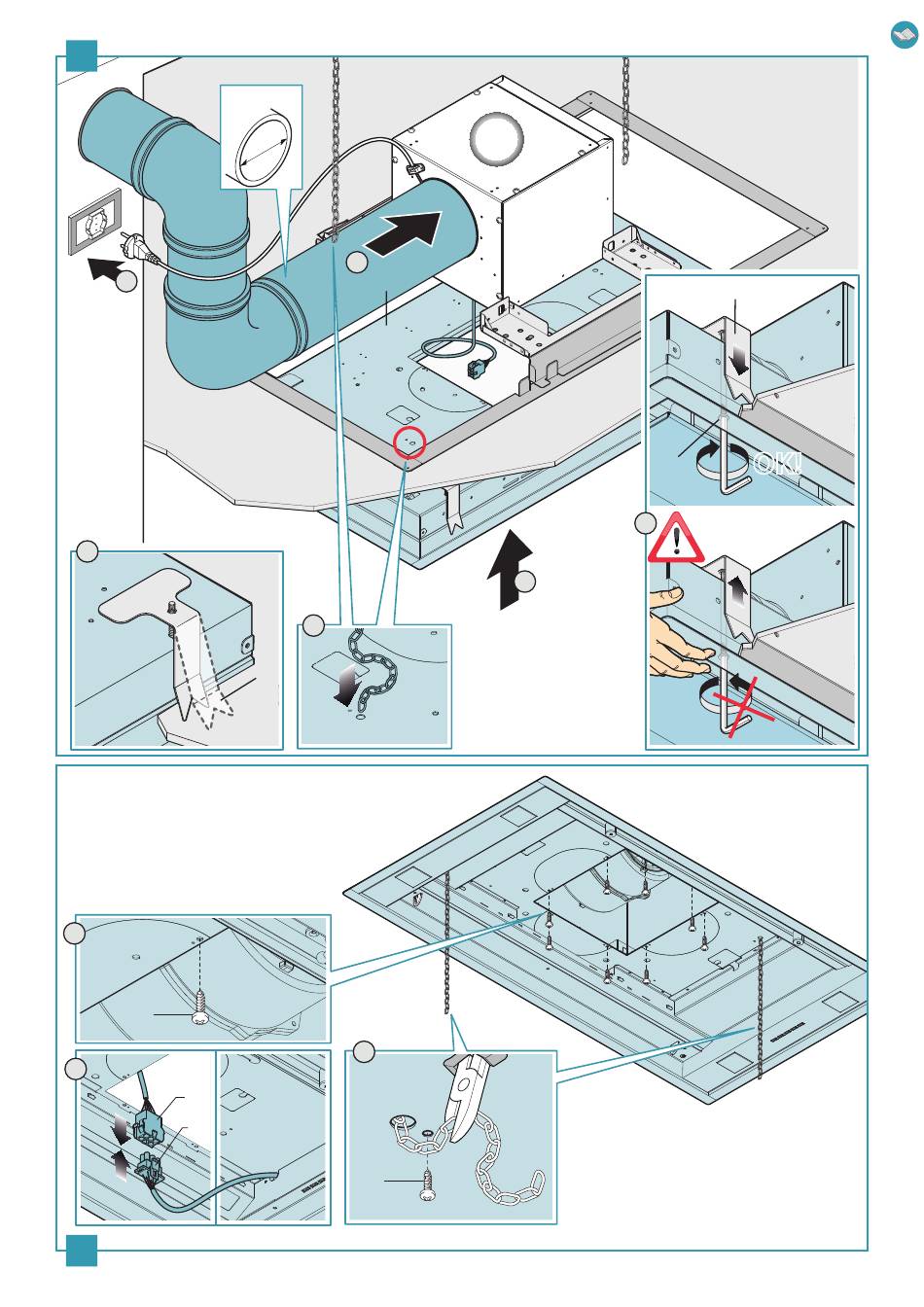 OK!