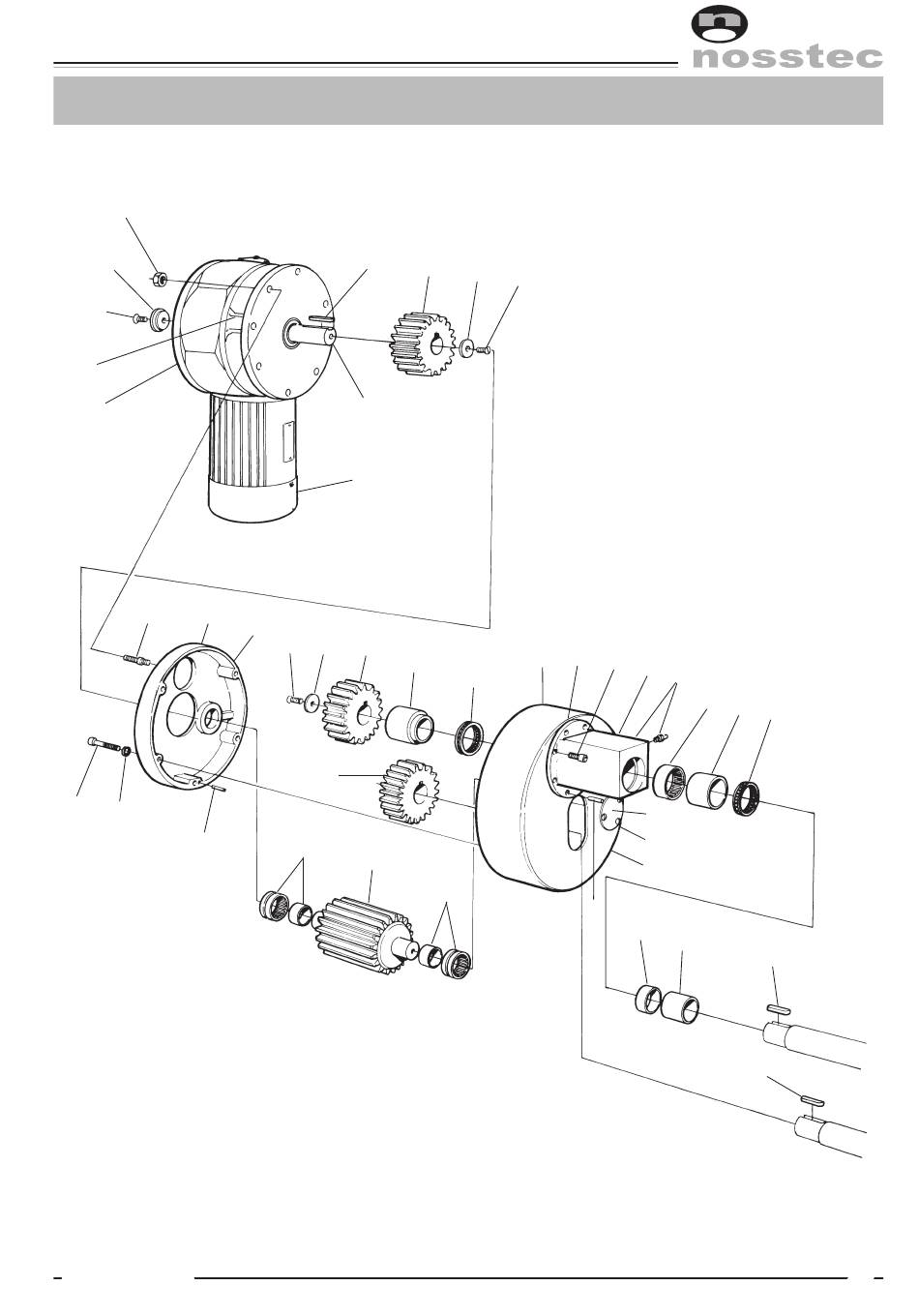 nosstec