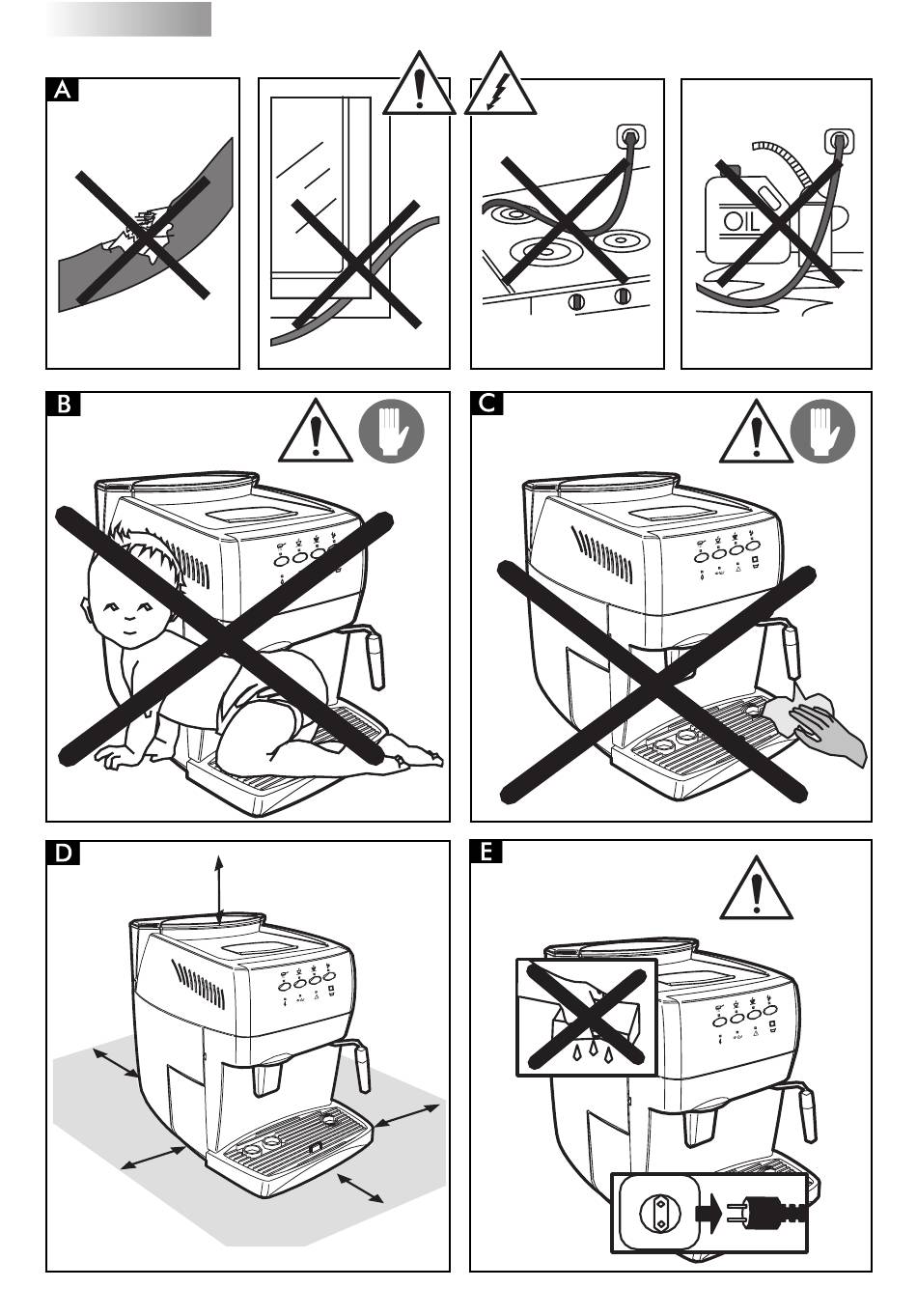 A

OIL

B

C

D

E