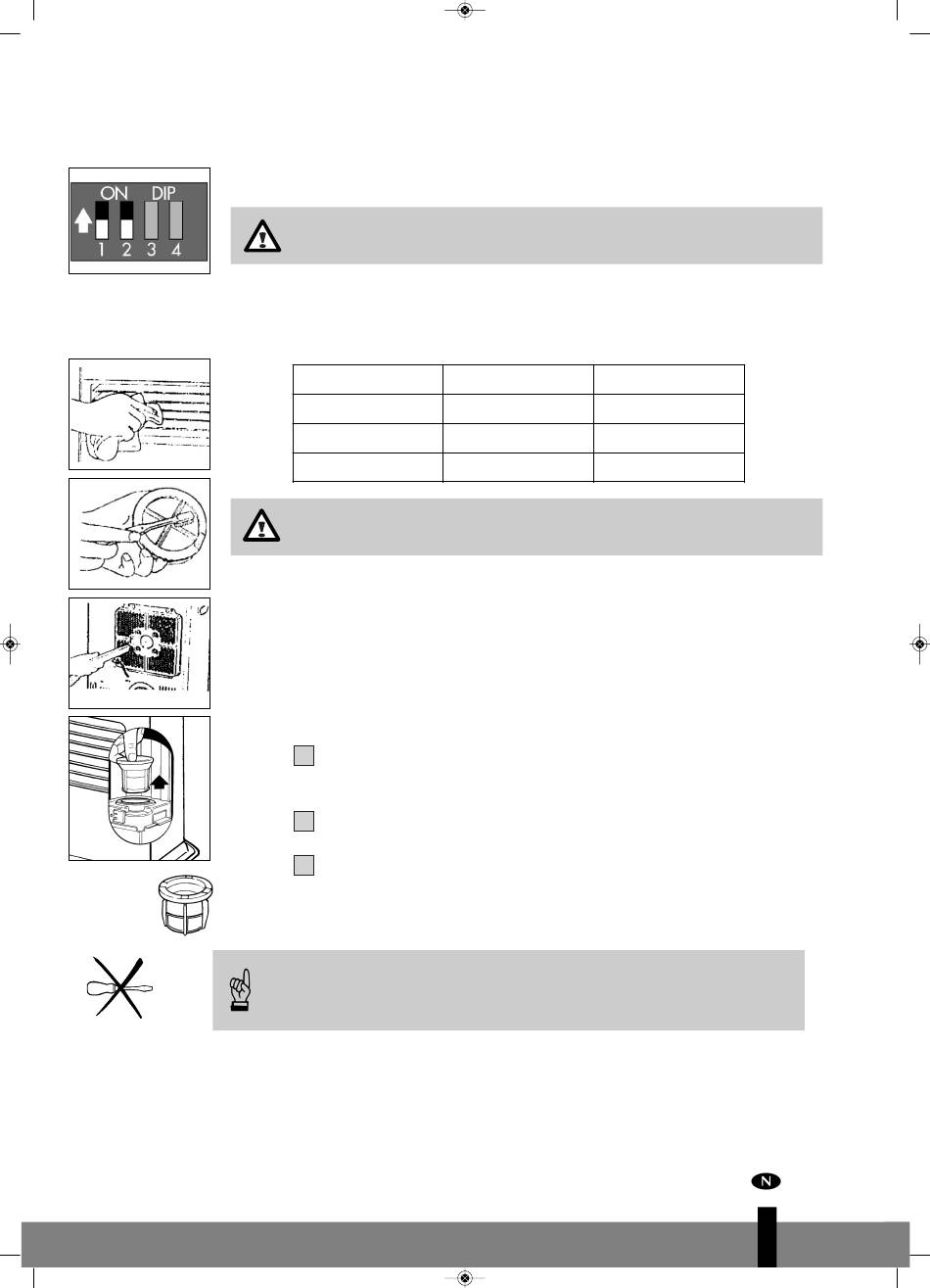 ON DIP
1 2 3 4

N