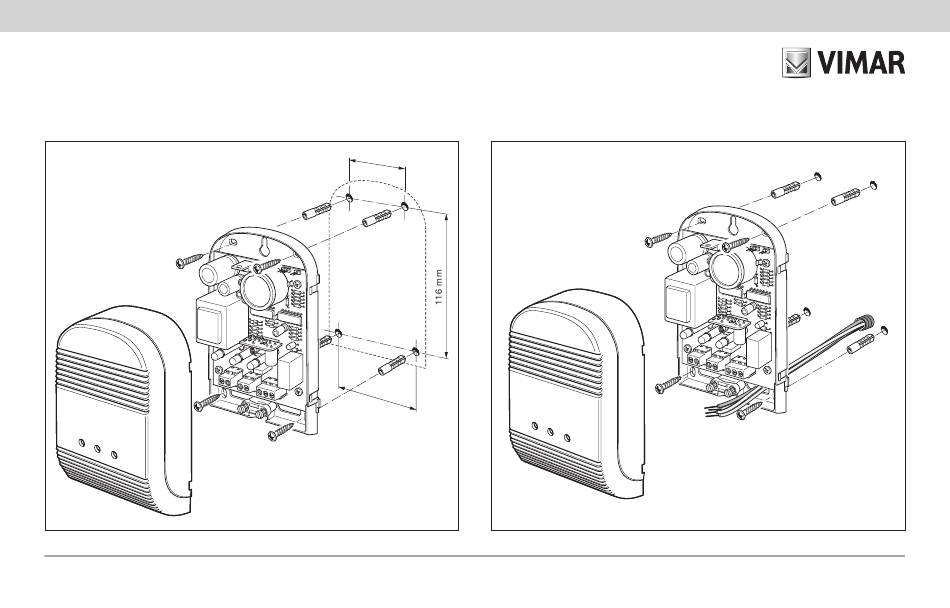 VIMAR

116 mm