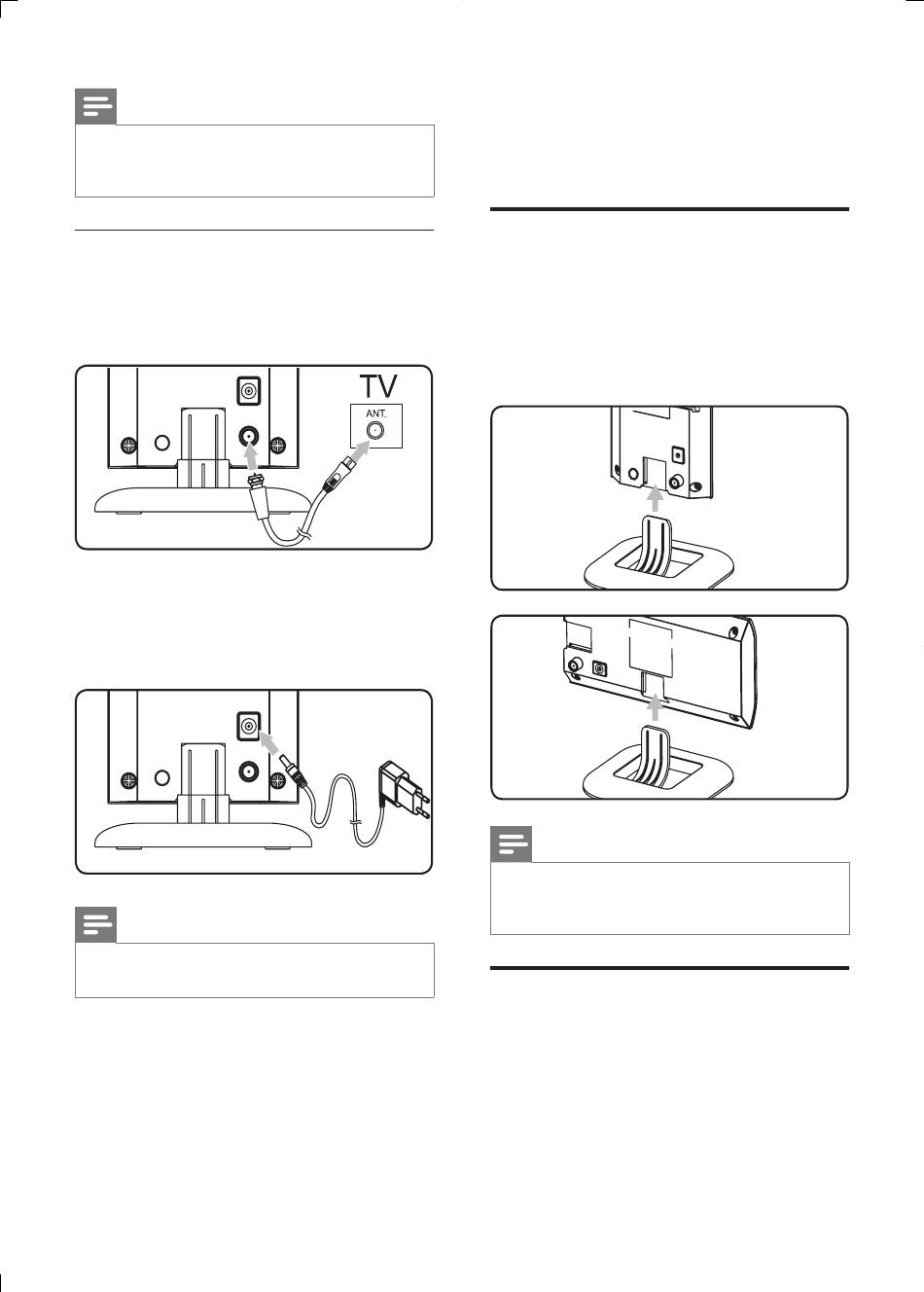 TV

ANT.