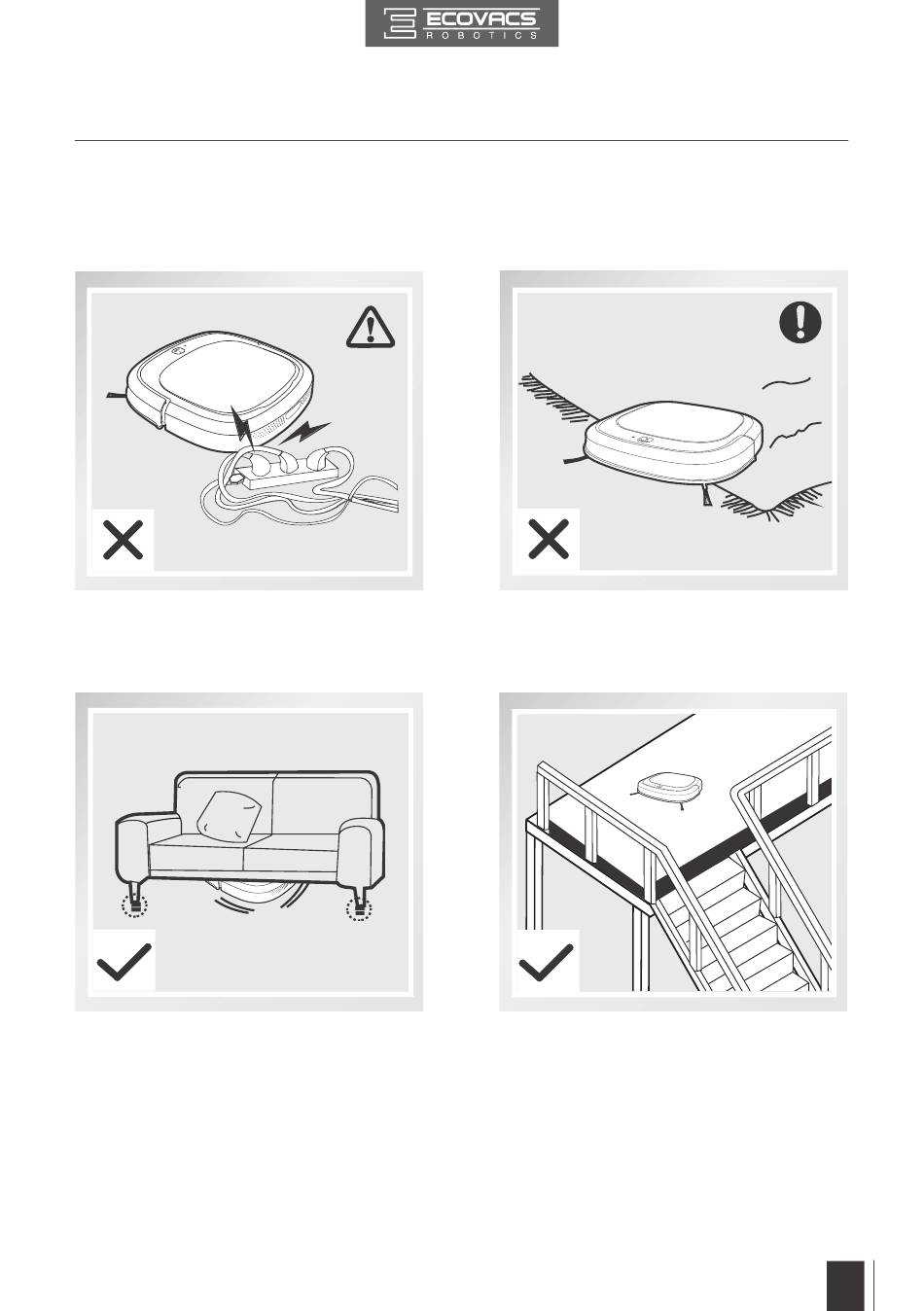 ECOVACS
ROBOTICS