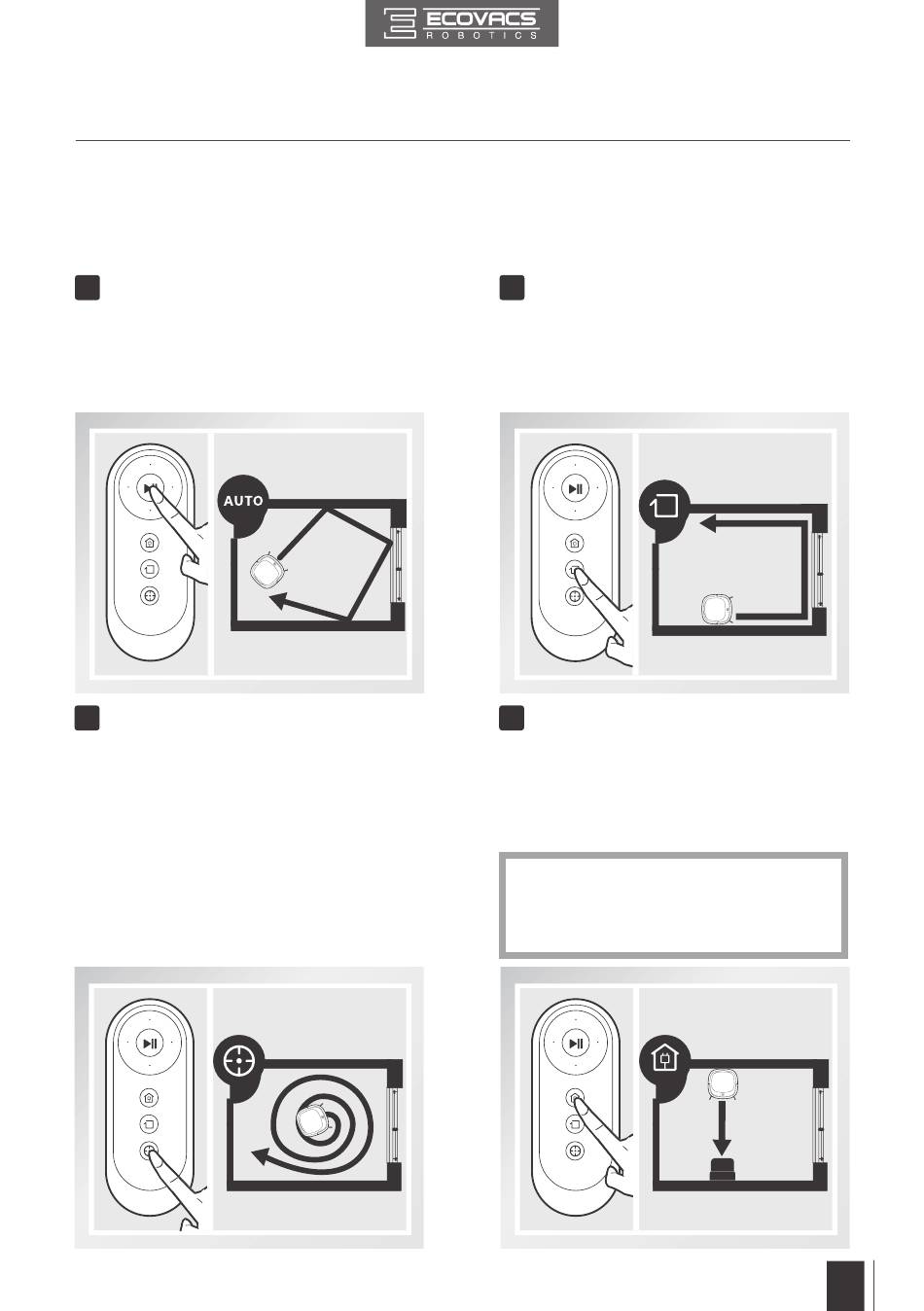 ECOVACS
ROBOTICS

AUTO