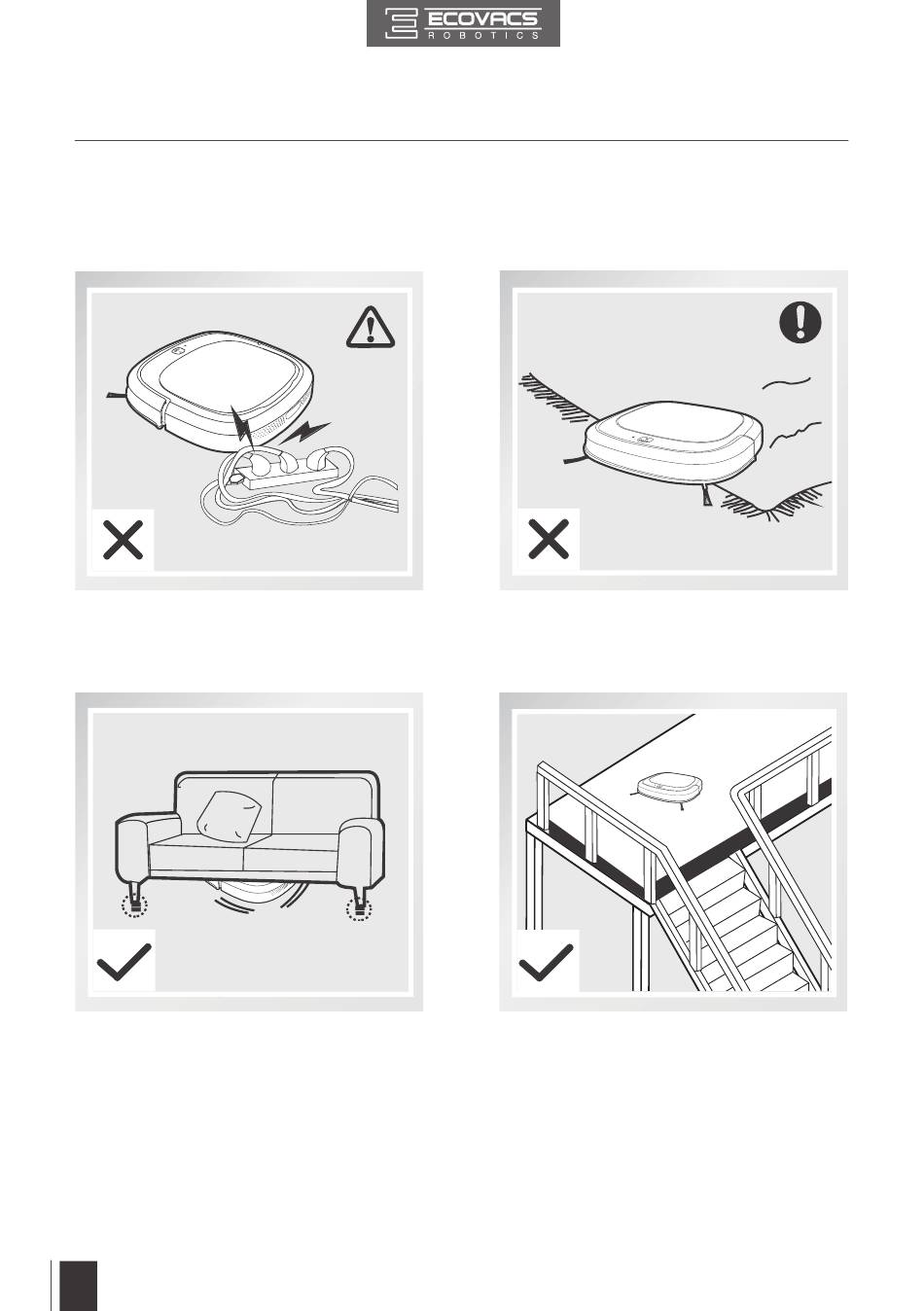 ECOVACS
ROBOTICS