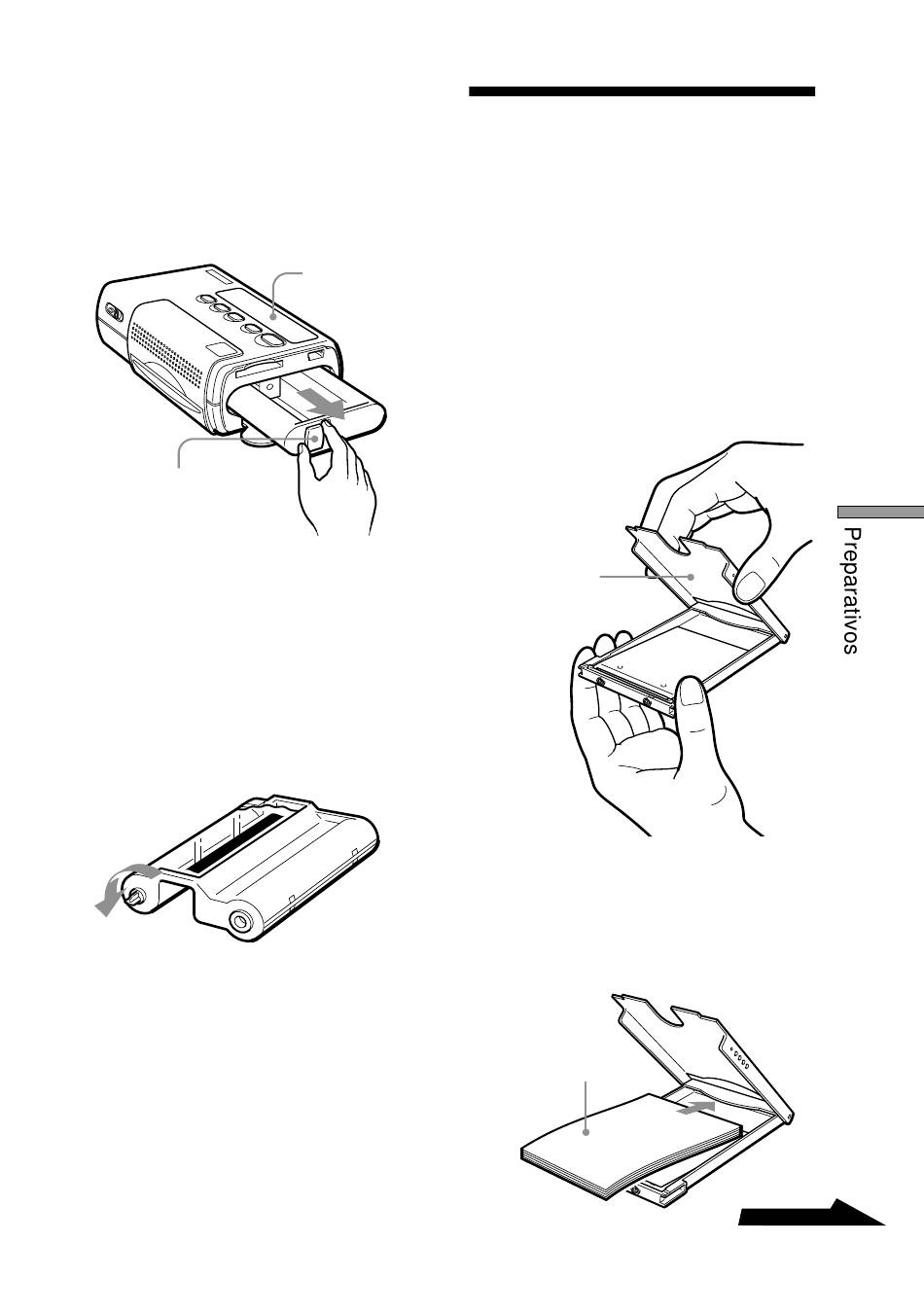 Preparativos